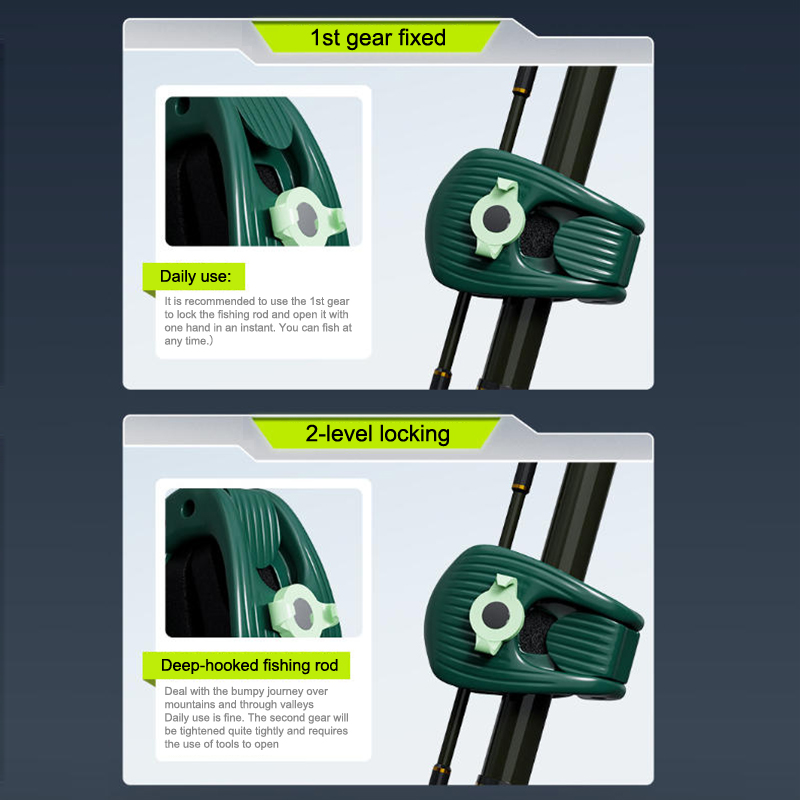 1st gear fixed

Daily use:

It is recommended to use the 1st gear to lock the fishing rod and open it with one hand in an instant. You can fish at any time.)

2-level locking

Deep-hooked fishing rod

Deal with the bumpy journey over mountains and through valleys
Daily use is fine. The second gear will be tightened quite tightly and requires the use of tools to open