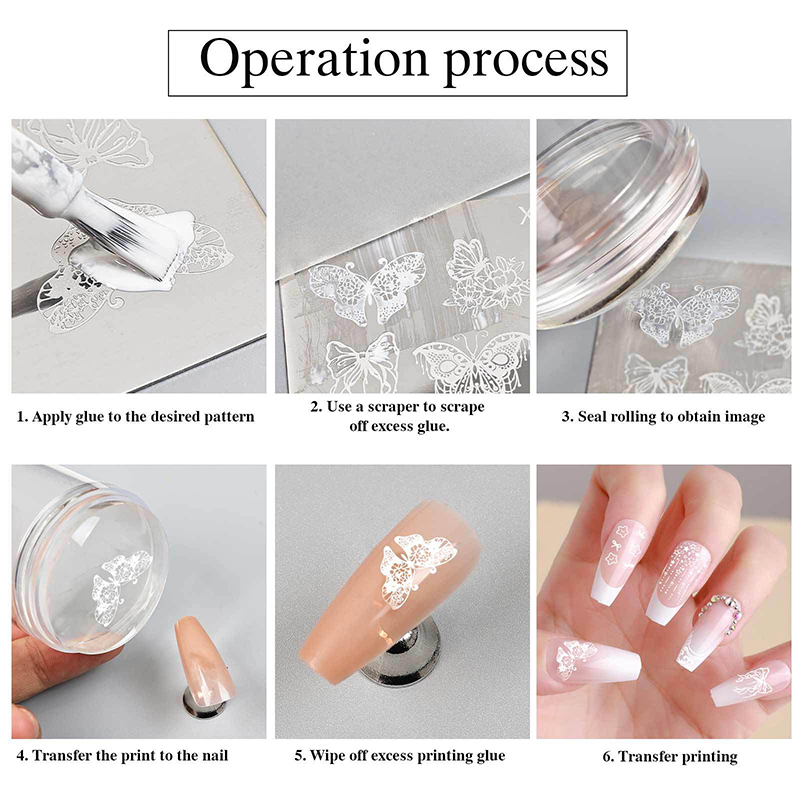 Operation process

1. Apply glue to the desired pattern

2. Use a scraper to scrape off excess glue.

3. Seal rolling to obtain image

4. Transfer the print to the nail

5. Wipe off excess printing glue

6. Transfer printing