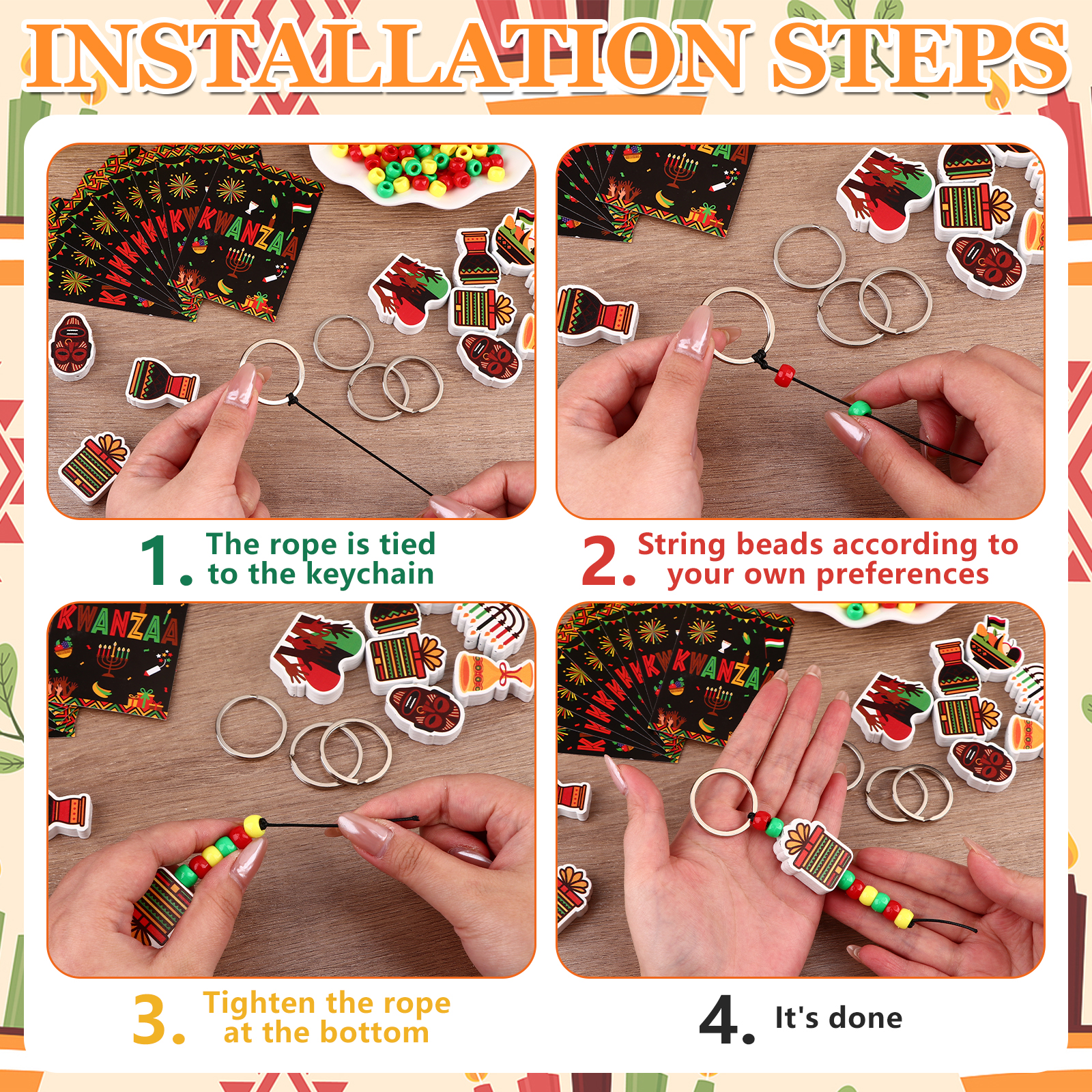 INSTALLATION STEPS

KWANZAA

1. The rope is tied to the keychain

2. String beads according to your own preferences

KWANZAA

KWANZAA

3. Tighten the rope at the bottom

4. It's done