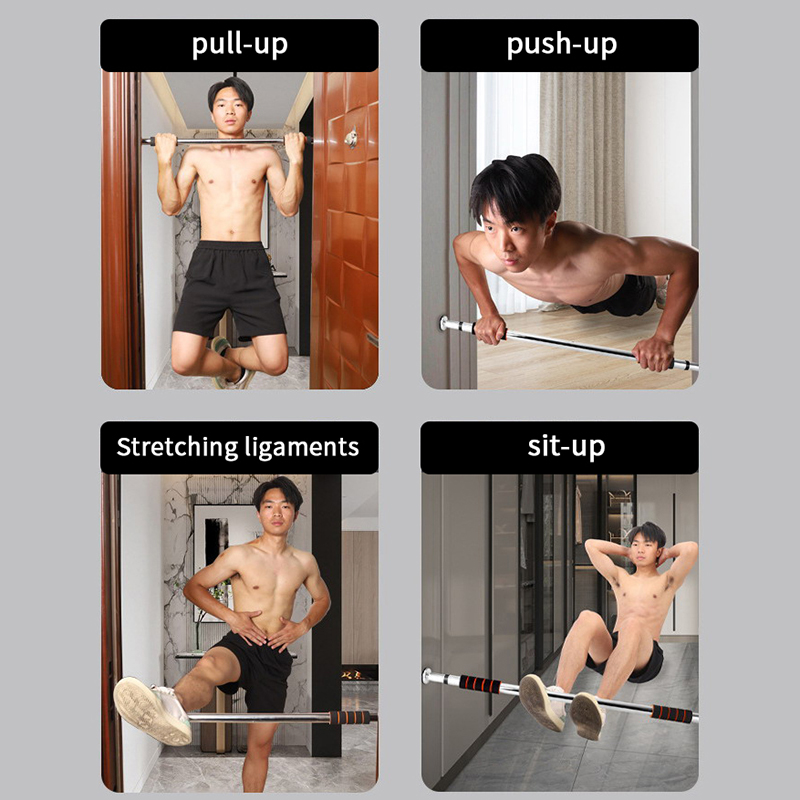 pull-up

push-up

Stretching ligaments

sit-up