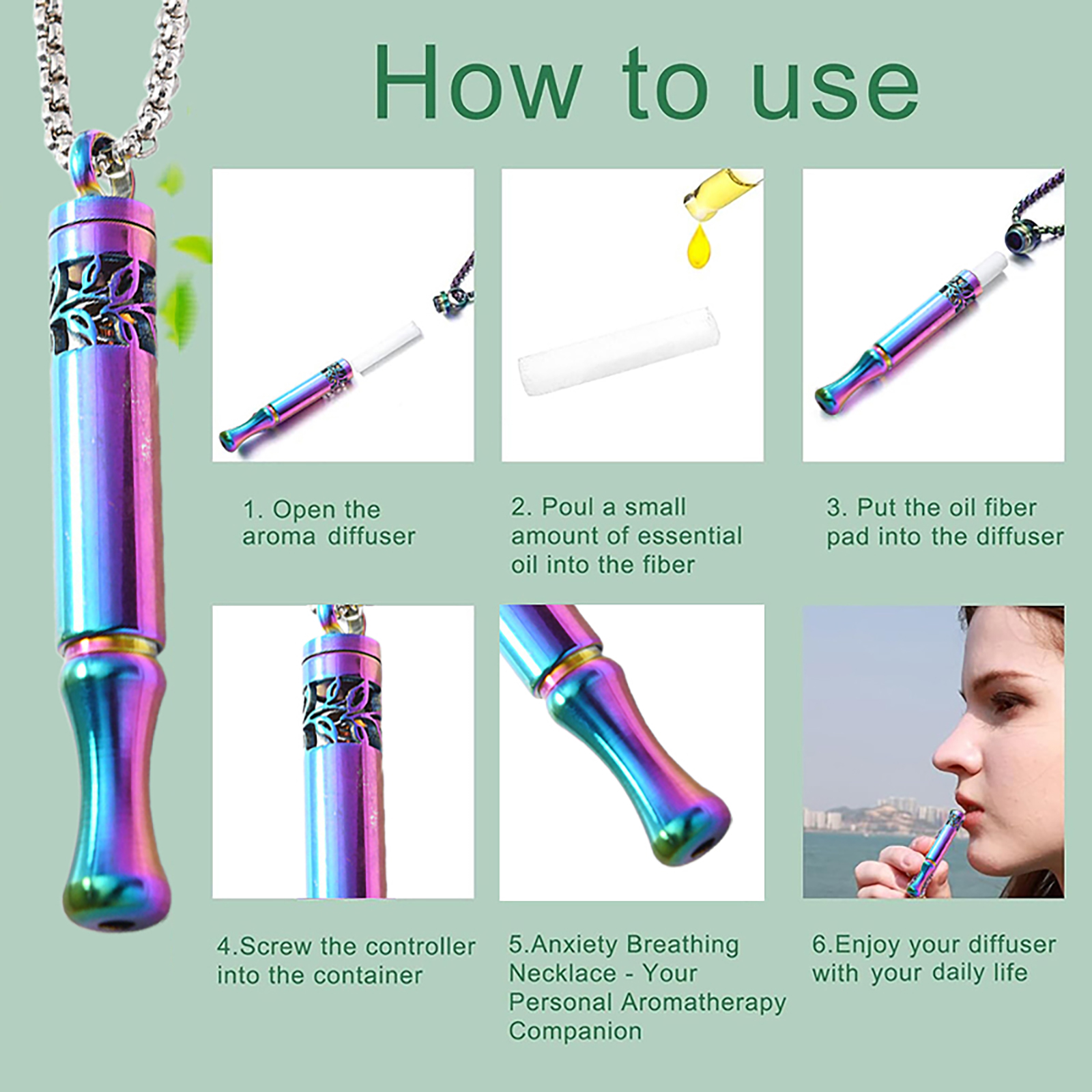 How to use

1. Open the aroma diffuser

2. Poul a small amount of essential oil into the fiber

3. Put the oil fiber pad into the diffuser

4.Screw the controller into the container

5.Anxiety Breathing Necklace - Your Personal Aromatherapy Companion

6.Enjoy your diffuser with your daily life