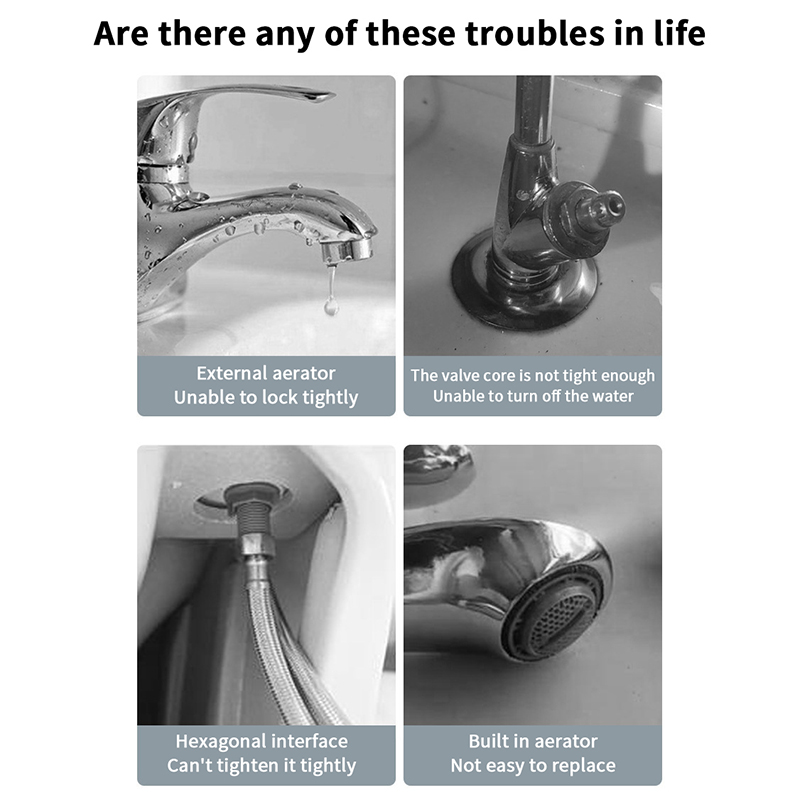 Are there any of these troubles in life

External aerator
Unable to lock tightly

The valve core is not tight enough
Unable to turn off the water

Hexagonal interface
Can't tighten it tightly

Built in aerator
Not easy to replace