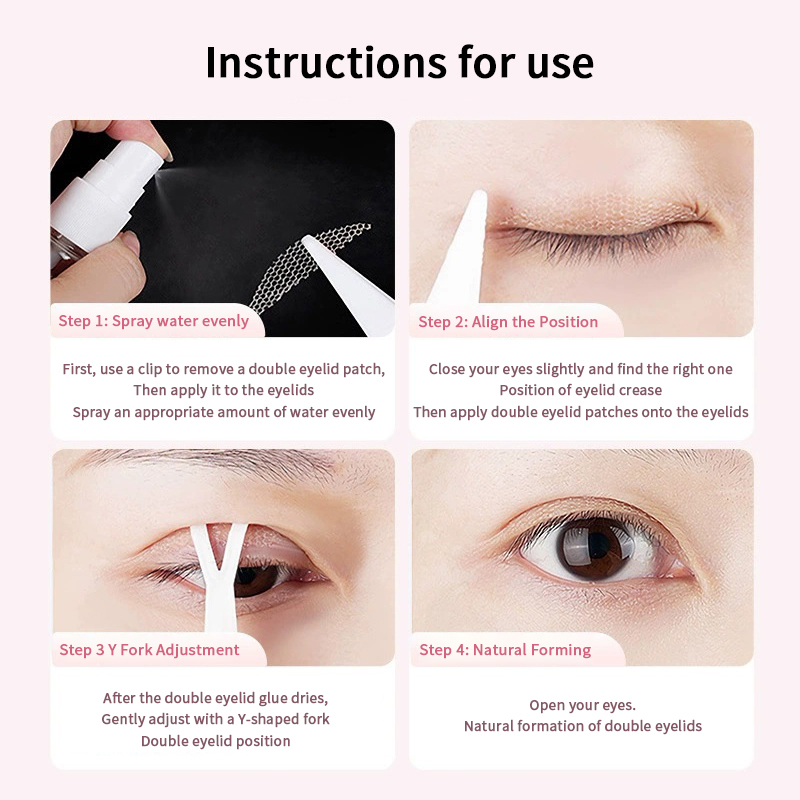 Instructions for use

Step 1: Spray water evenly

First, use a clip to remove a double eyelid patch,
Then apply it to the eyelids
Spray an appropriate amount of water evenly

Step 2: Align the Position

Close your eyes slightly and find the right one
Position of eyelid crease
Then apply double eyelid patches onto the eyelids

Step 3 Y Fork Adjustment

After the double eyelid glue dries,
Gently adjust with a Y-shaped fork
Double eyelid position

Step 4: Natural Forming

Open your eyes.
Natural formation of double eyelids