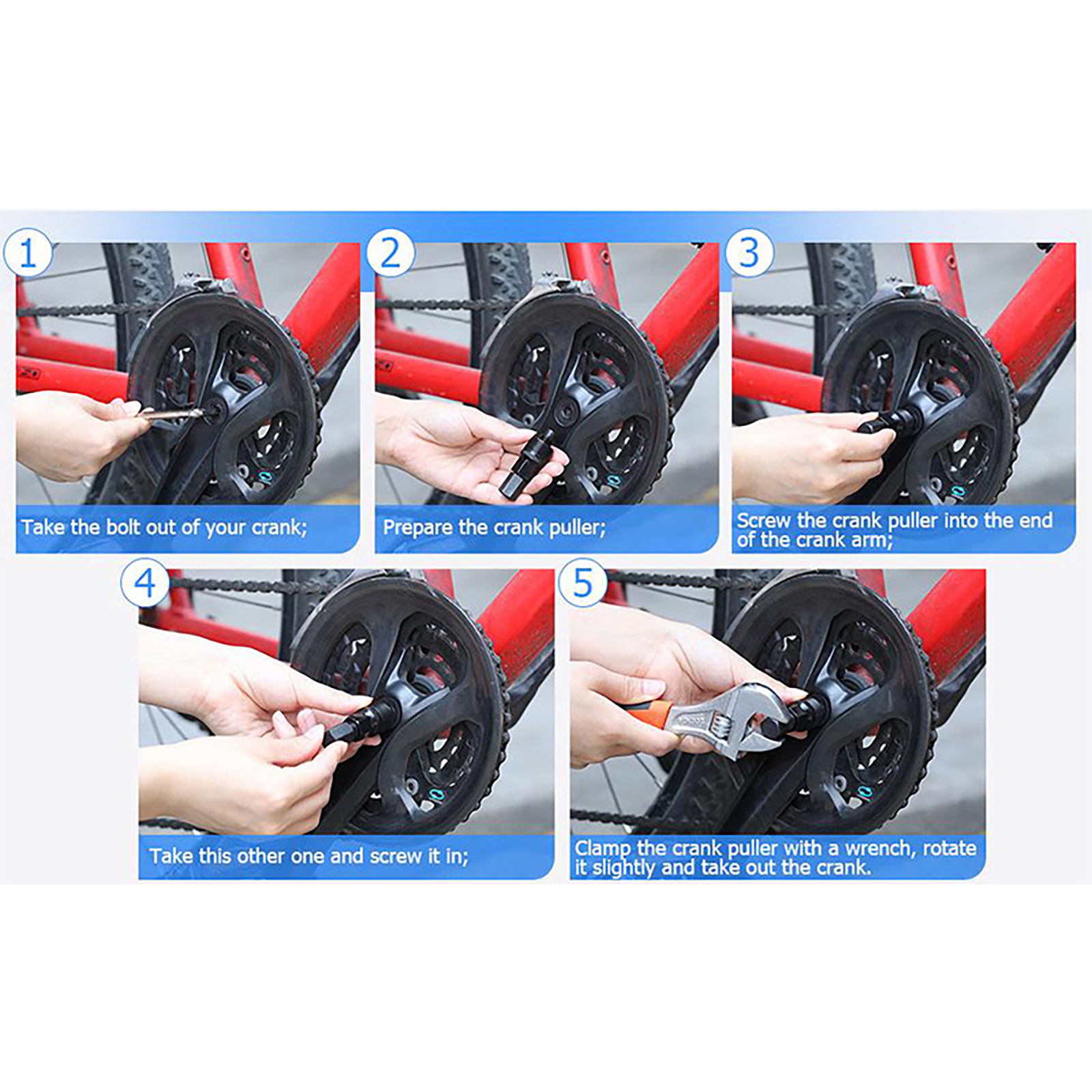 1

Take the bolt out of your crank;

2

Prepare the crank puller;

3

Screw the crank puller into the end of the crank arm;

4

Take this other one and screw it in;

5

Clamp the crank puller with a wrench, rotate it slightly and take out the crank.