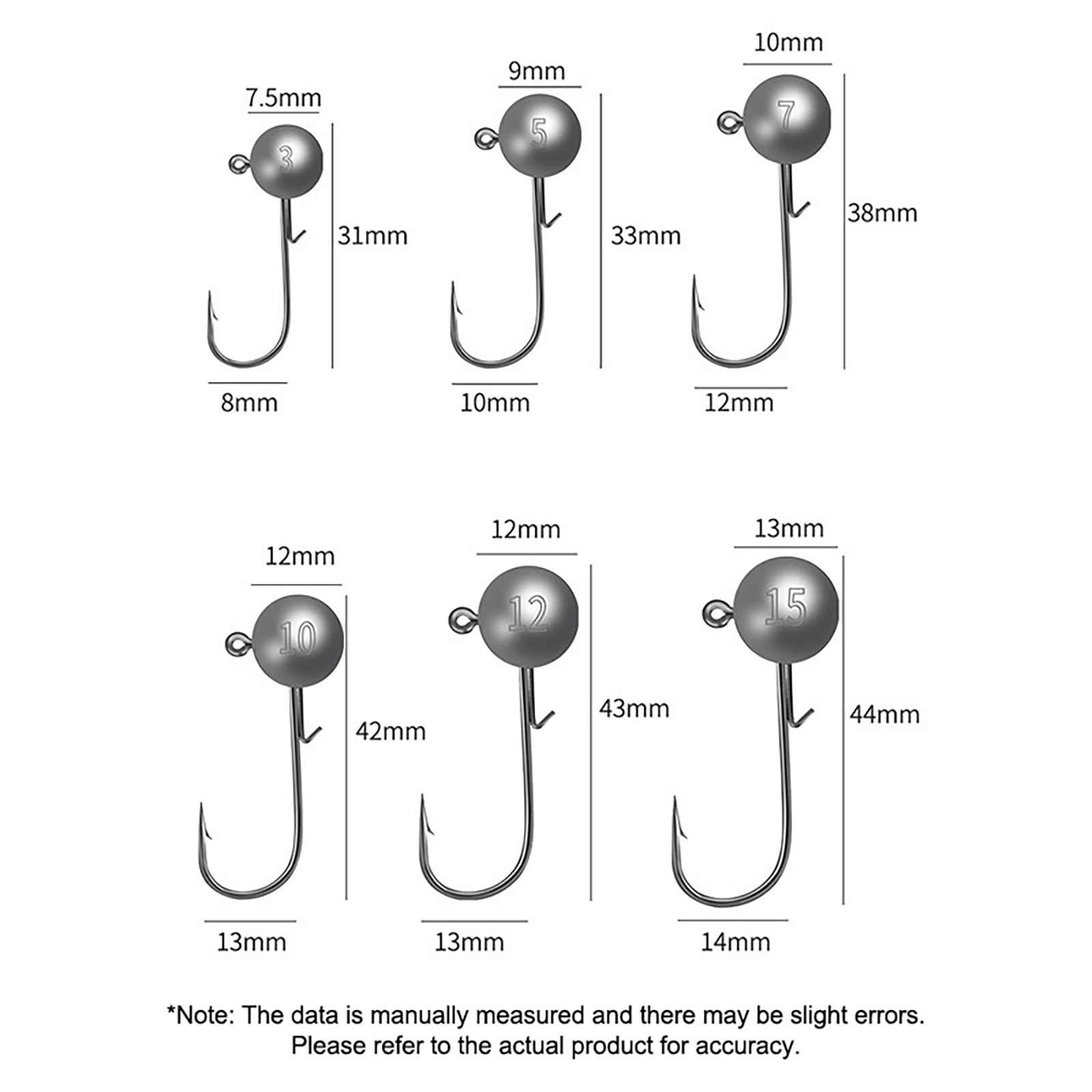 7.5mm
3
31mm
8mm

9mm
5
33mm
10mm

10mm
7
38mm
12mm

12mm
10
42mm
13mm

12mm
12
43mm
13mm

13mm
15
44mm
14mm

*Note: The data is manually measured and there may be slight errors. Please refer to the actual product for accuracy.