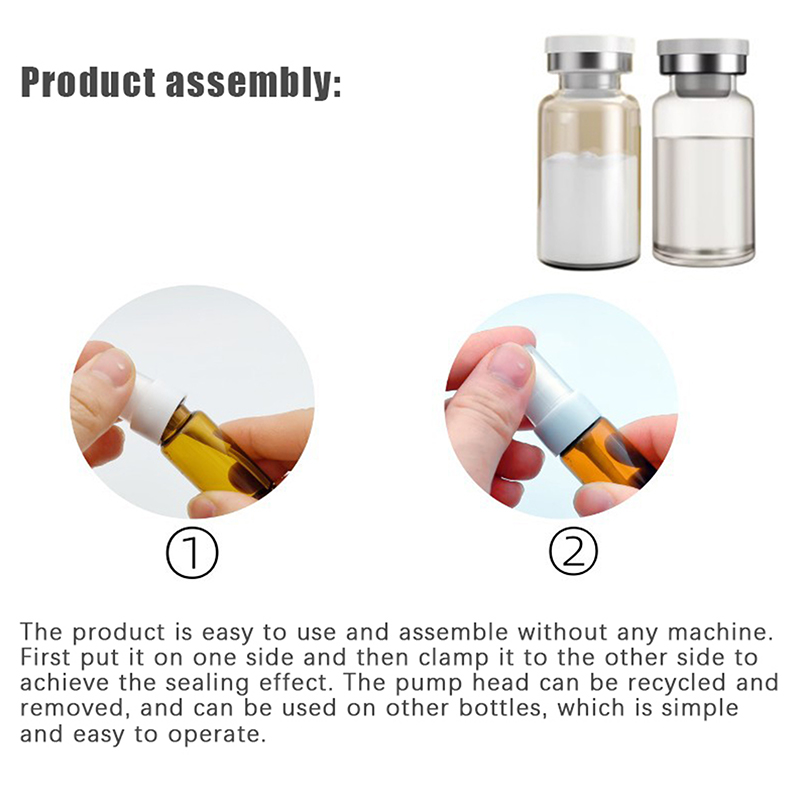 Product assembly:

①

②

The product is easy to use and assemble without any machine. First put it on one side and then clamp it to the other side to achieve the sealing effect. The pump head can be recycled and removed, and can be used on other bottles, which is simple and easy to operate.