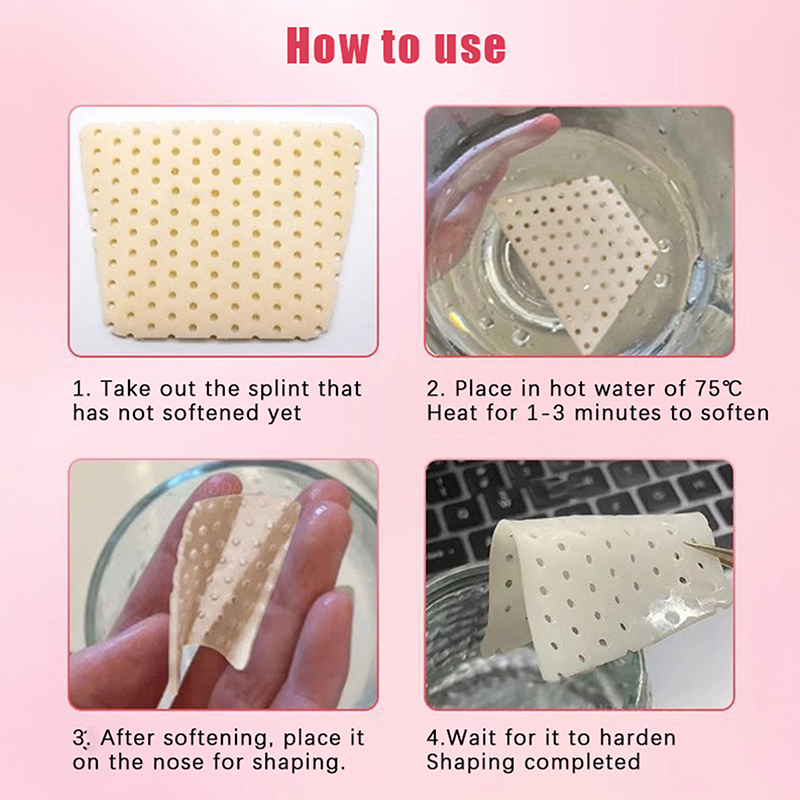 How to use

1. Take out the splint that has not softened yet

2. Place in hot water of 75℃ Heat for 1-3 minutes to soften

3. After softening, place it on the nose for shaping.

4.Wait for it to harden Shaping completed