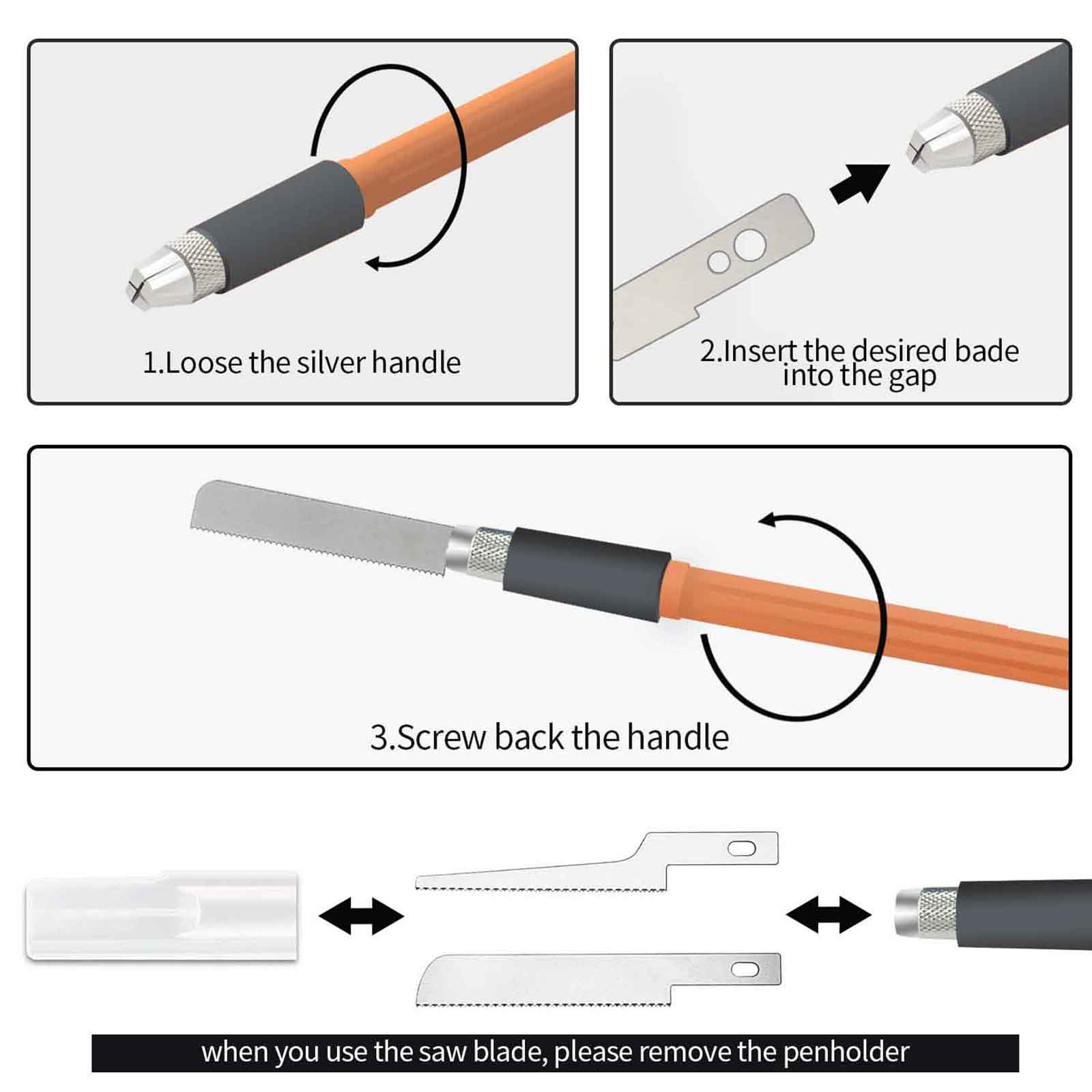 1.Loose the silver handle

2.Insert the desired bade into the gap

3.Screw back the handle

when you use the saw blade, please remove the penholder