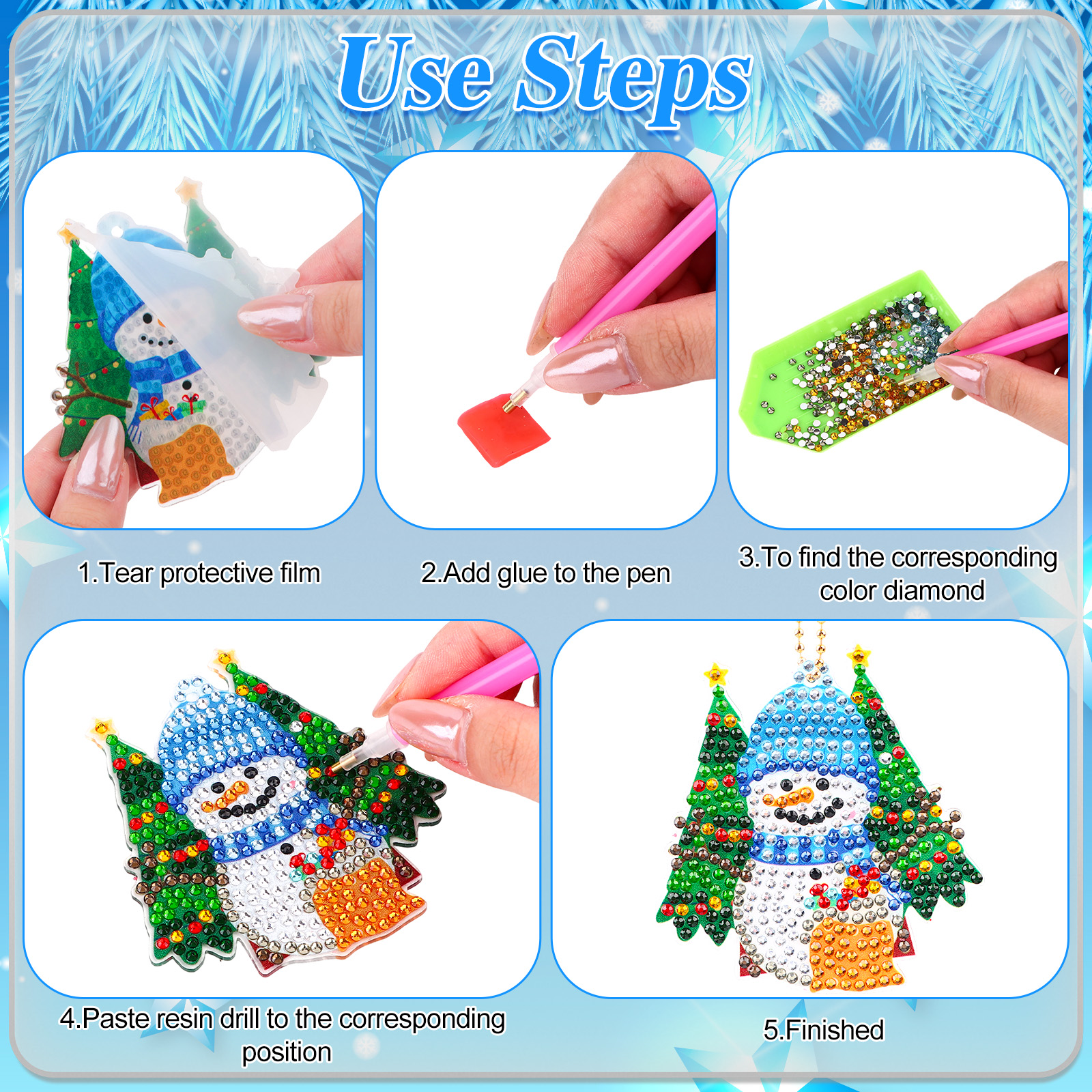 Use Steps

1.Tear protective film

2.Add glue to the pen

3.To find the corresponding color diamond

4.Paste resin drill to the corresponding position

5.Finished