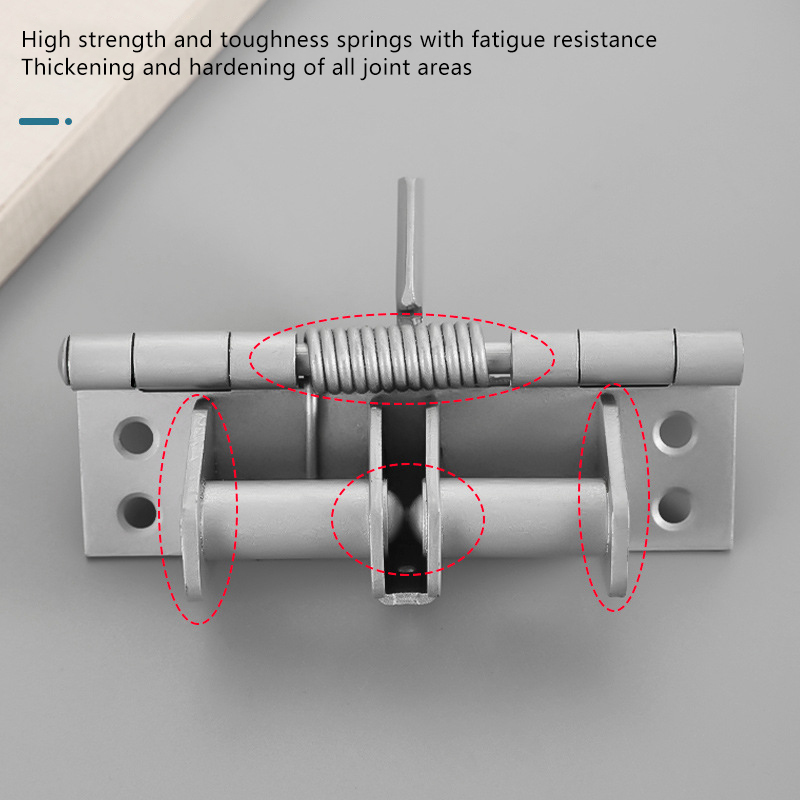 High strength and toughness springs with fatigue resistance
Thickening and hardening of all joint areas