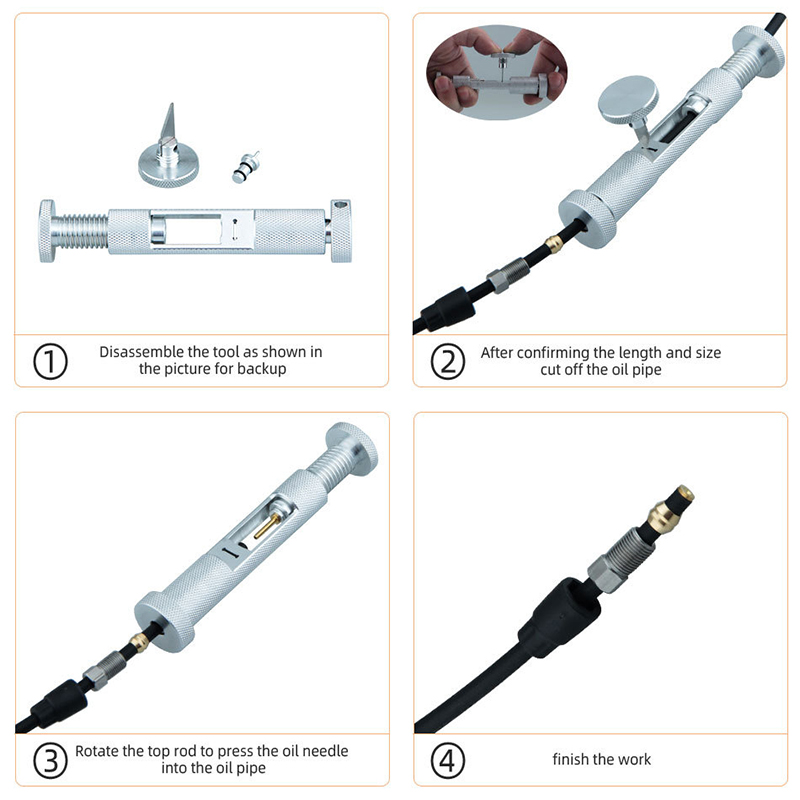 ① Disassemble the tool as shown in the picture for backup

② After confirming the length and size cut off the oil pipe

③ Rotate the top rod to press the oil needle into the oil pipe

④ finish the work