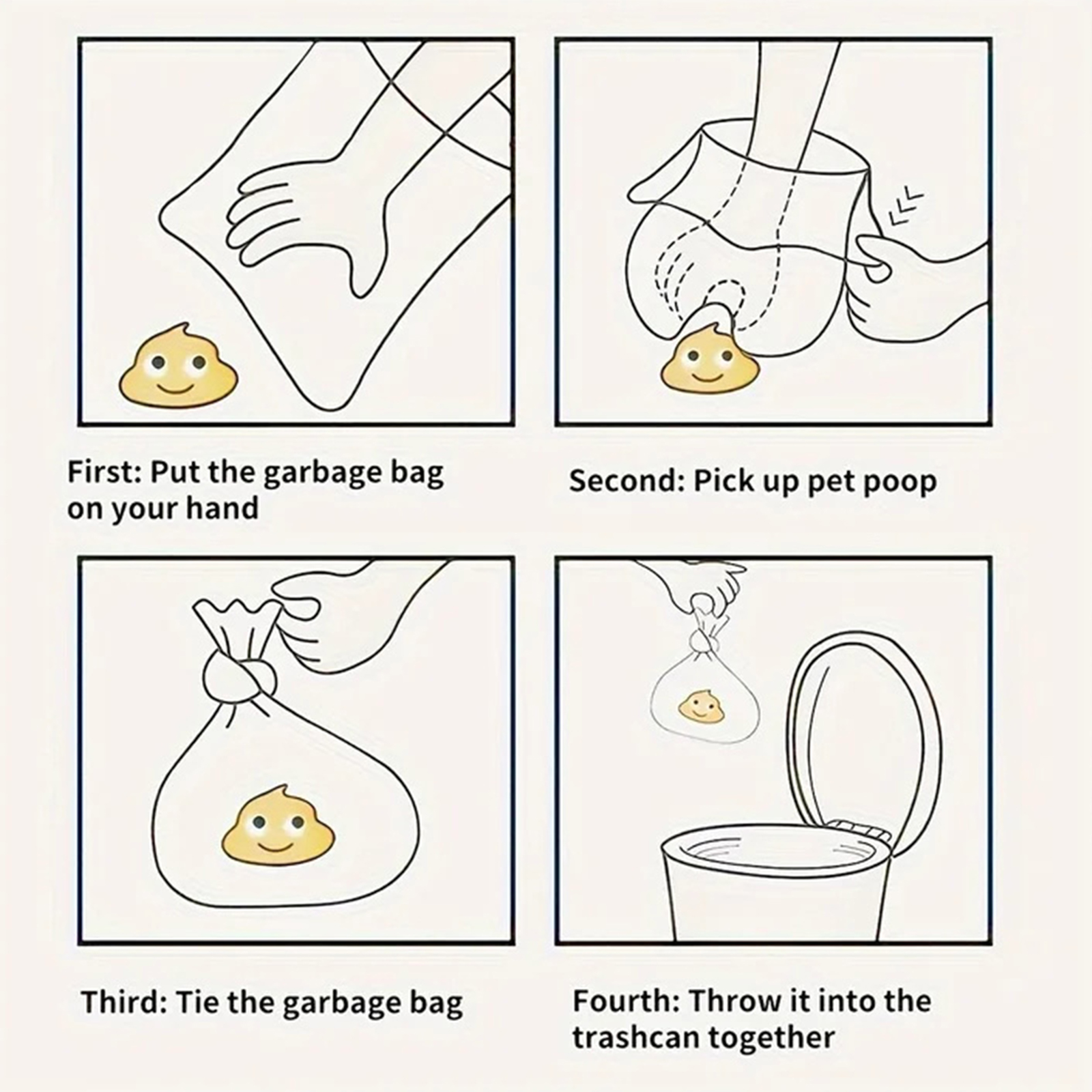 First: Put the garbage bag on your hand

Second: Pick up pet poop

Third: Tie the garbage bag

Fourth: Throw it into the trashcan together