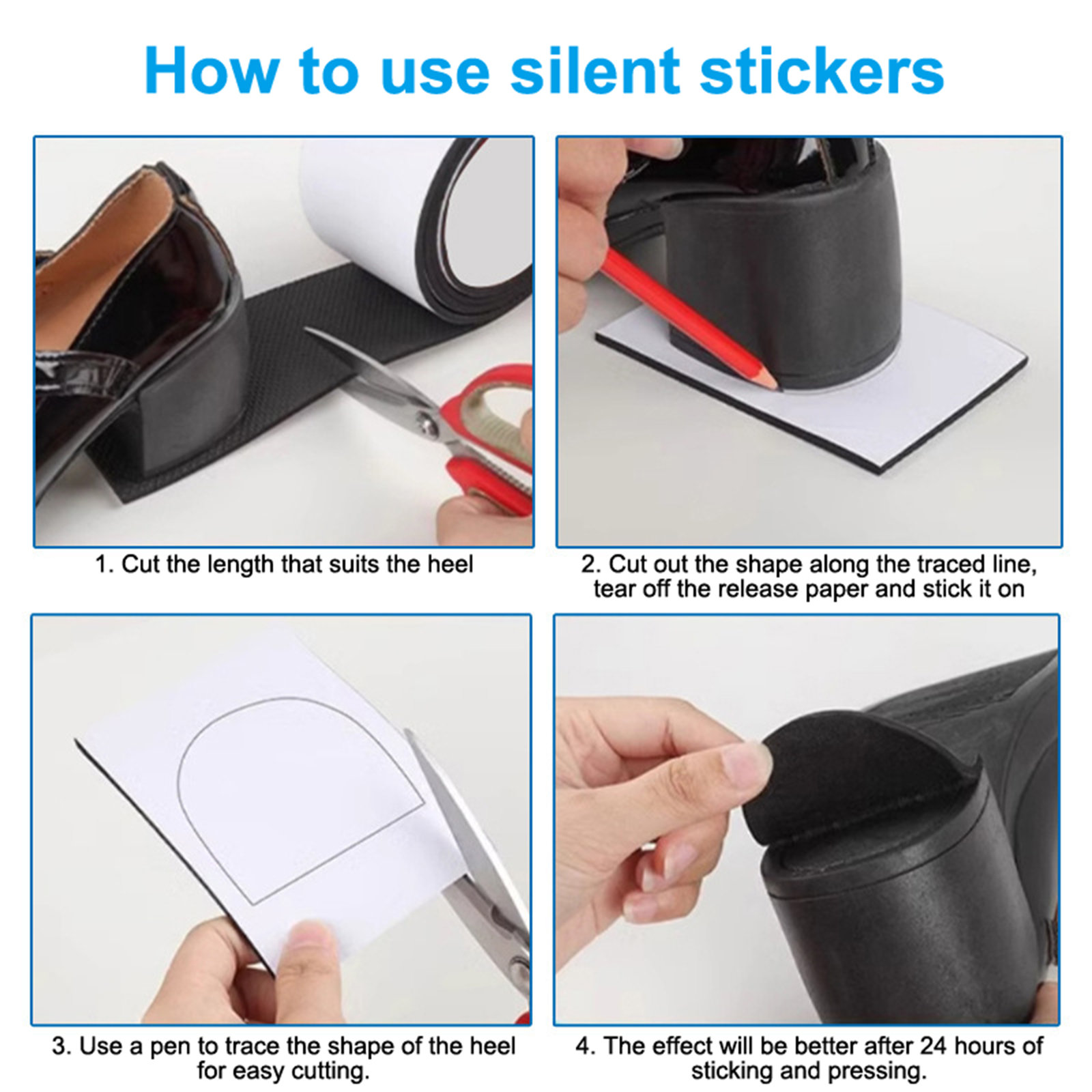 How to use silent stickers

1. Cut the length that suits the heel

2. Cut out the shape along the traced line, tear off the release paper and stick it on

3. Use a pen to trace the shape of the heel for easy cutting.

4. The effect will be better after 24 hours of sticking and pressing.