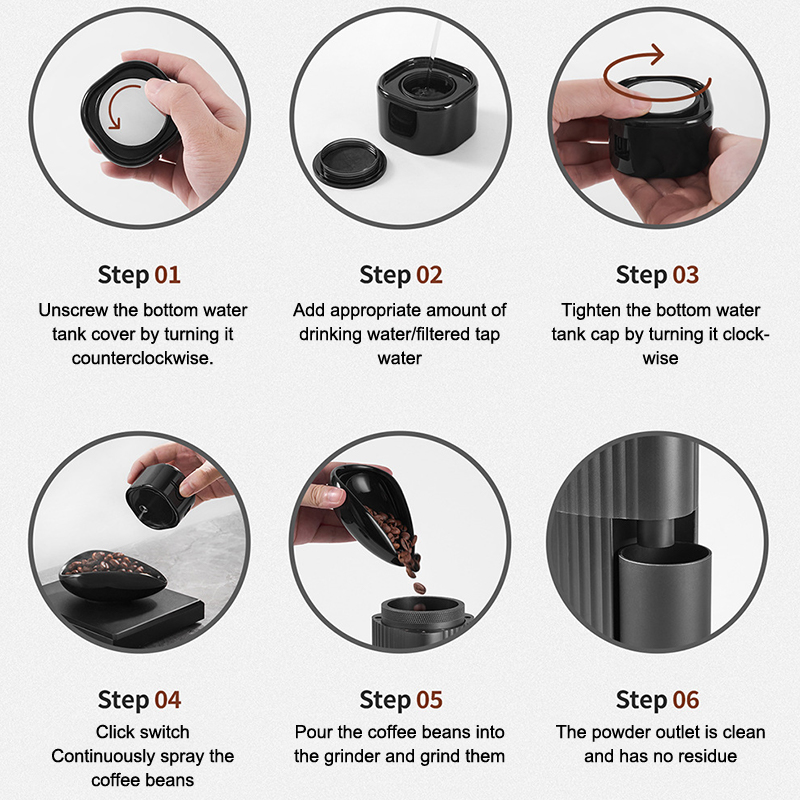 Step 01
Unscrew the bottom water tank cover by turning it counterclockwise.

Step 02
Add appropriate amount of drinking water/filtered tap water

Step 03
Tighten the bottom water tank cap by turning it clockwise

Step 04
Click switch
Continuously spray the coffee beans

Step 05
Pour the coffee beans into the grinder and grind them

Step 06
The powder outlet is clean and has no residue