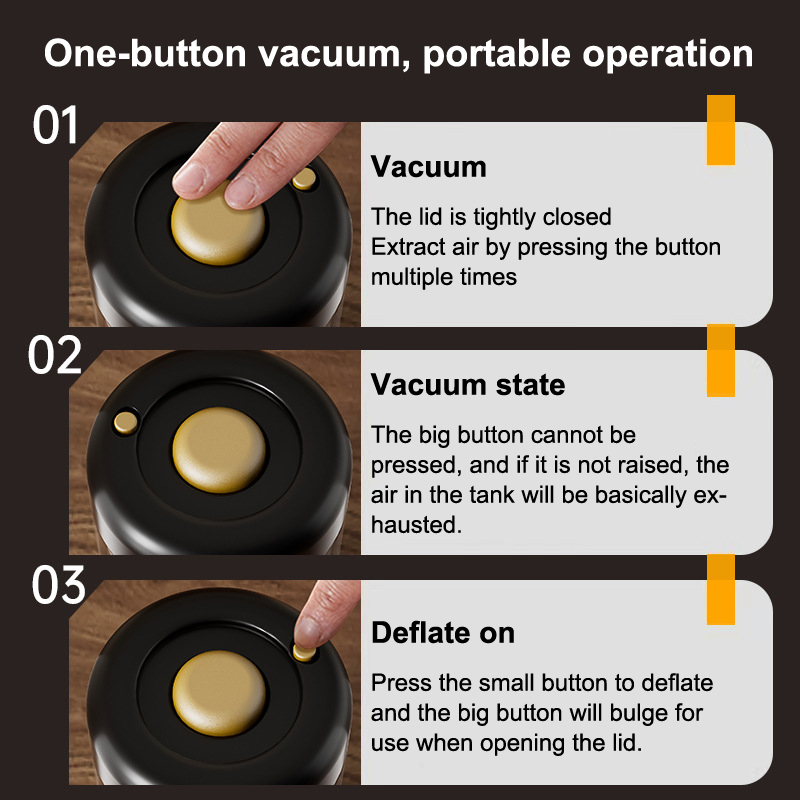 One-button vacuum, portable operation

01

Vacuum

The lid is tightly closed
Extract air by pressing the button multiple times

02

Vacuum state

The big button cannot be pressed, and if it is not raised, the air in the tank will be basically exhausted.

03

Deflate on

Press the small button to deflate and the big button will bulge for use when opening the lid.