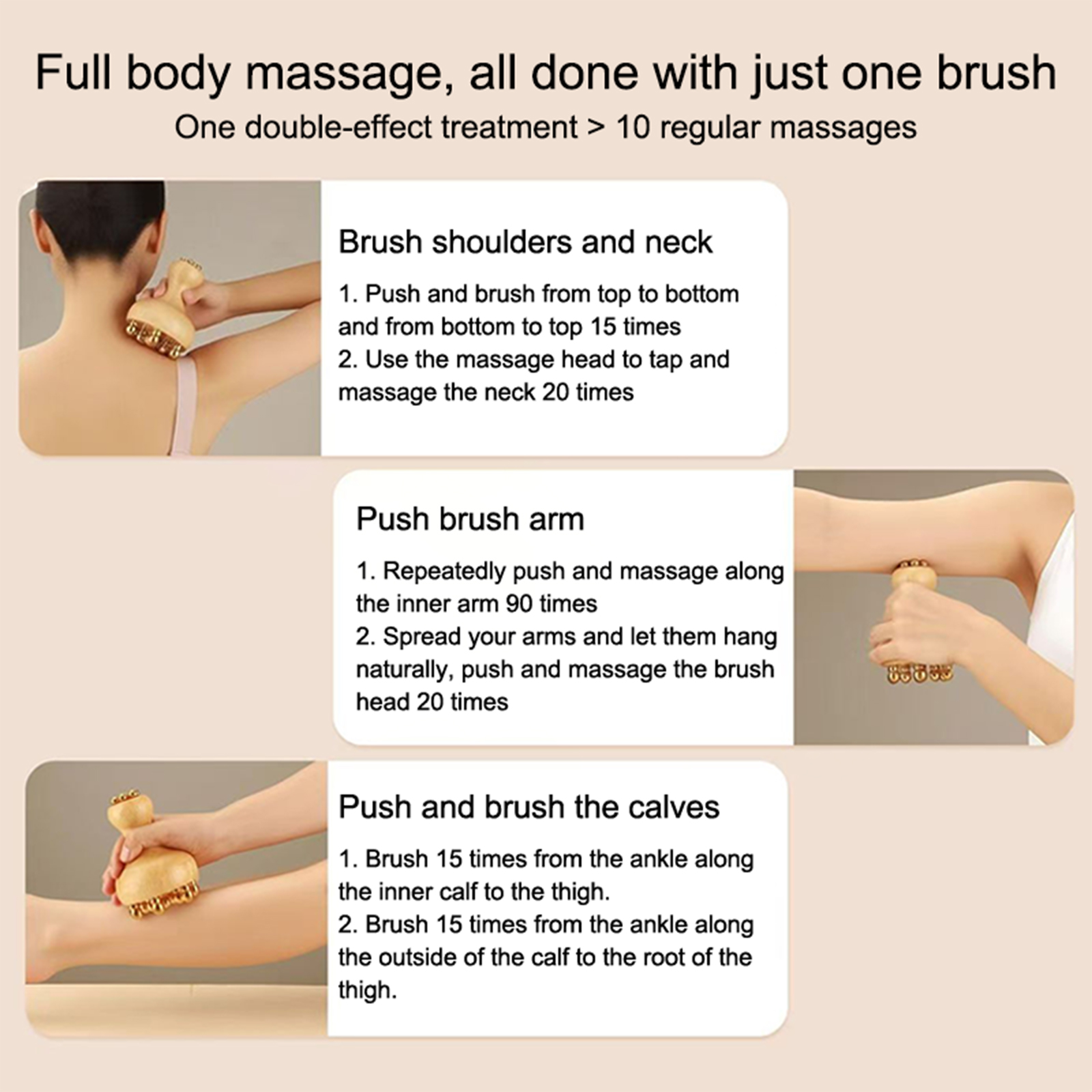 Full body massage, all done with just one brush
One double-effect treatment > 10 regular massages

Brush shoulders and neck

1. Push and brush from top to bottom and from bottom to top 15 times
2. Use the massage head to tap and massage the neck 20 times

Push brush arm

1. Repeatedly push and massage along the inner arm 90 times
2. Spread your arms and let them hang naturally, push and massage the brush head 20 times

Push and brush the calves

1. Brush 15 times from the ankle along the inner calf to the thigh.
2. Brush 15 times from the ankle along the outside of the calf to the root of the thigh.