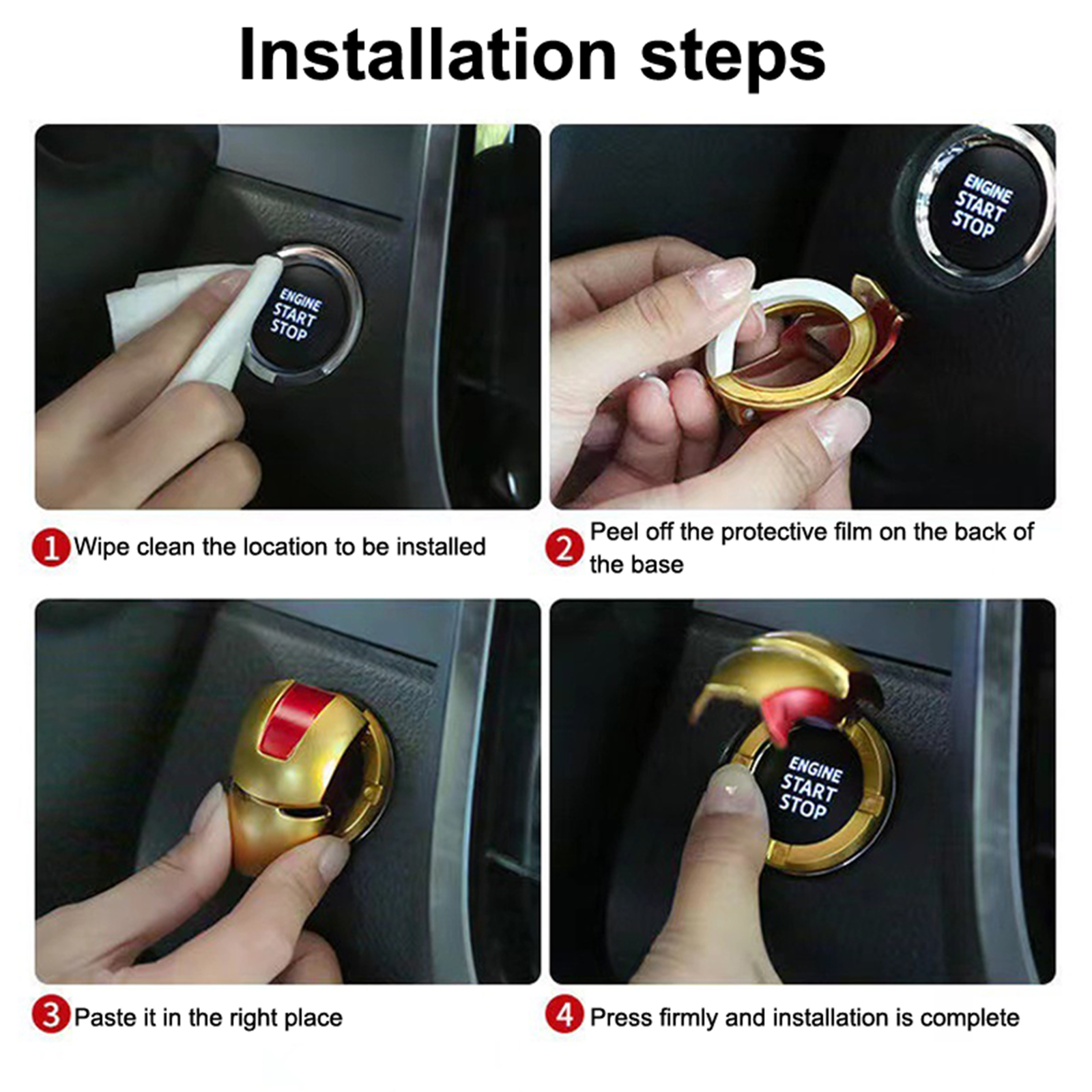 Installation steps

ENGINE START STOP

ENGINE START STOP

1 Wipe clean the location to be installed

2 Peel off the protective film on the back of the base

ENGINE START STOP

3 Paste it in the right place

4 Press firmly and installation is complete