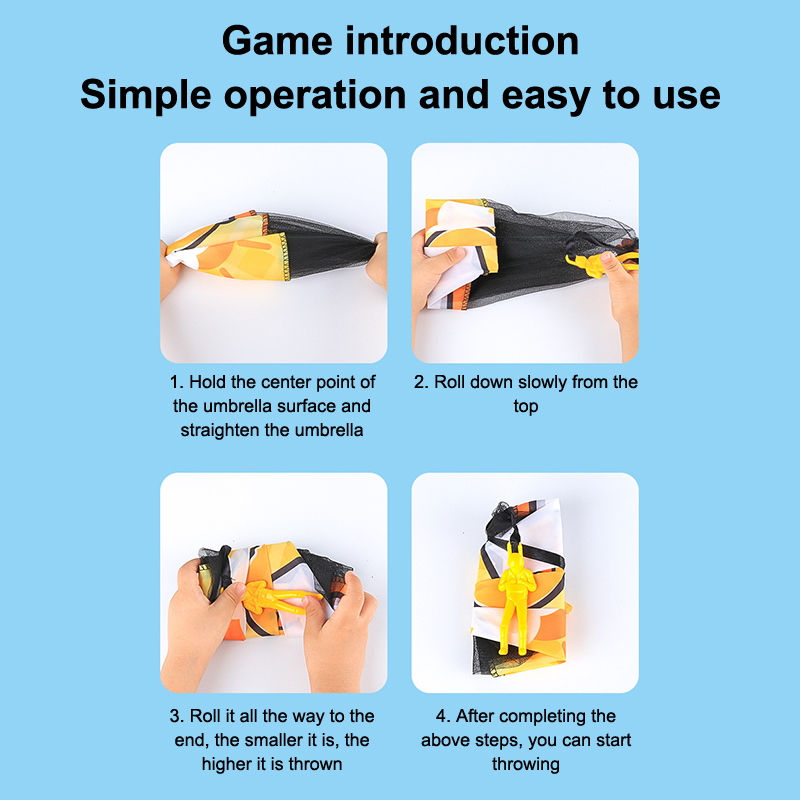 Game introduction
Simple operation and easy to use

1. Hold the center point of the umbrella surface and straighten the umbrella

2. Roll down slowly from the top

3. Roll it all the way to the end, the smaller it is, the higher it is thrown

4. After completing the above steps, you can start throwing