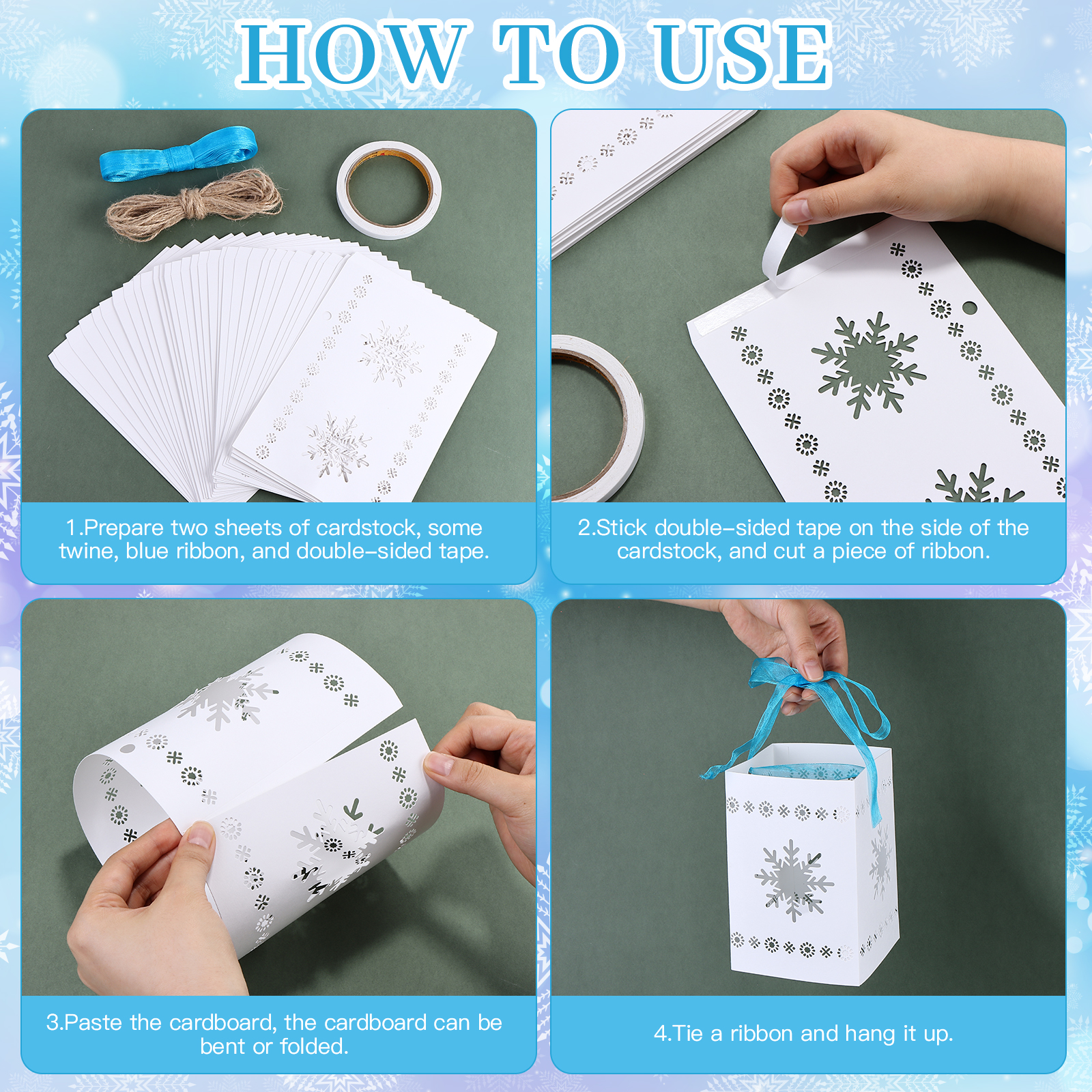 HOW TO USE

1.Prepare two sheets of cardstock, some twine, blue ribbon, and double-sided tape.

2.Stick double-sided tape on the side of the cardstock, and cut a piece of ribbon.

3.Paste the cardboard, the cardboard can be bent or folded.

4.Tie a ribbon and hang it up.