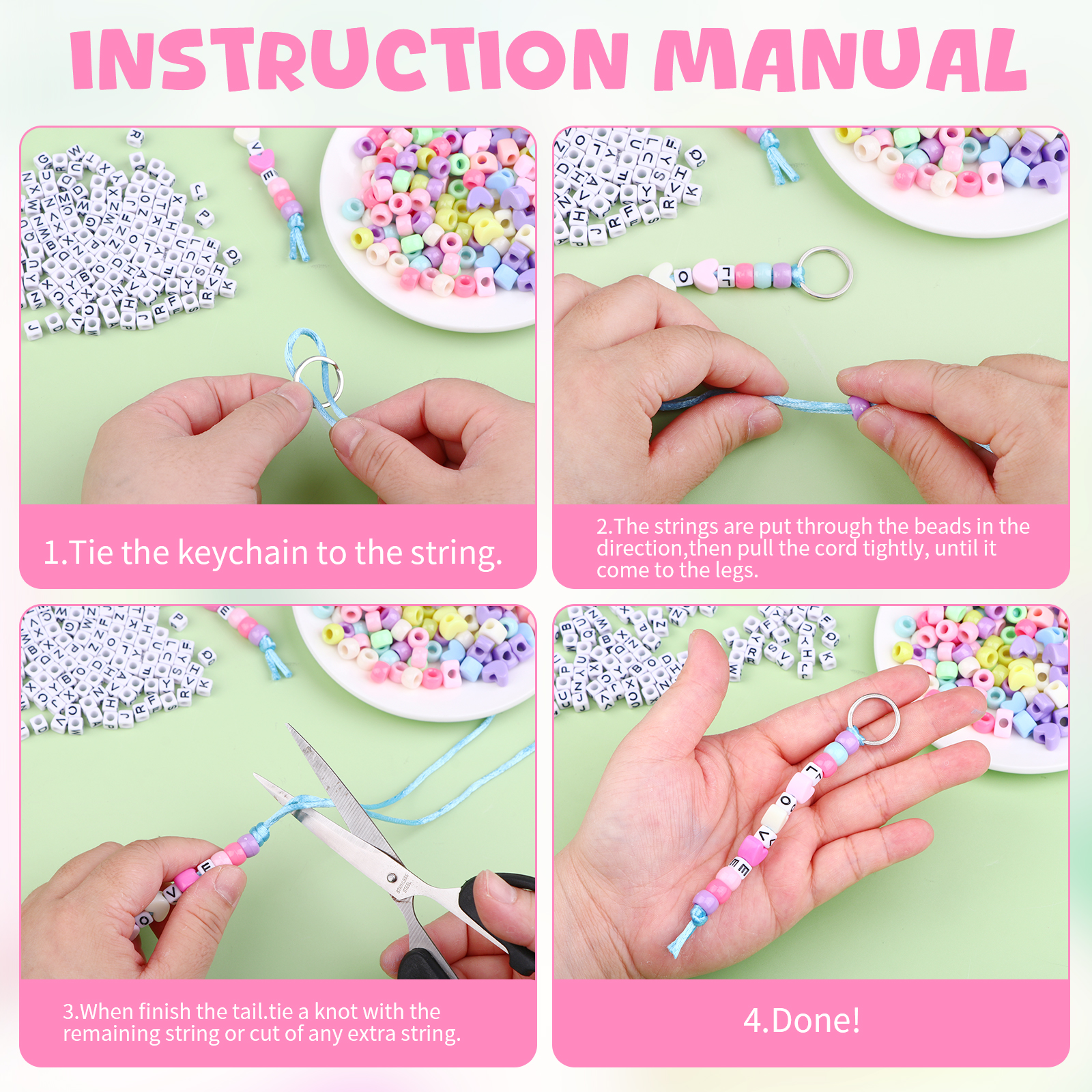 INSTRUCTION MANUAL

1.Tie the keychain to the string.

2.The strings are put through the beads in the direction,then pull the cord tightly, until it come to the legs.

3.When finish the tail.tie a knot with the remaining string or cut of any extra string.

4.Done!