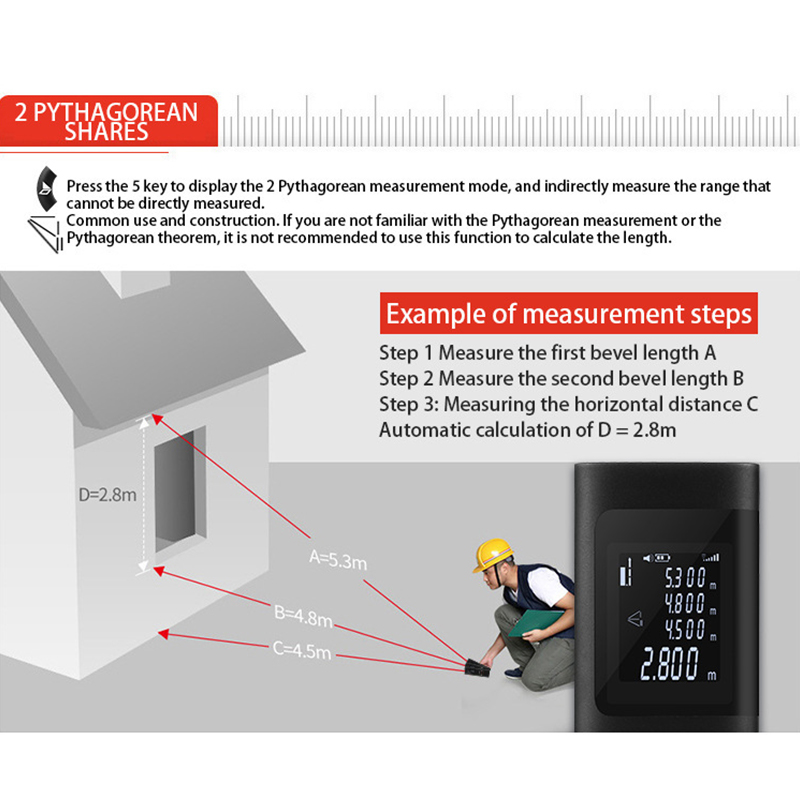 2 PYTHAGOREAN SHARES

Press the 5 key to display the 2 Pythagorean measurement mode, and indirectly measure the range that cannot be directly measured.
Common use and construction. If you are not familiar with the Pythagorean measurement or the Pythagorean theorem, it is not recommended to use this function to calculate the length.

Example of measurement steps

Step 1 Measure the first bevel length A
Step 2 Measure the second bevel length B
Step 3: Measuring the horizontal distance C
Automatic calculation of D = 2.8m

D=2.8m
A=5.3m
B=4.8m
C=4.5m

5.300 m
4.800 m
4.500 m
2.800 m