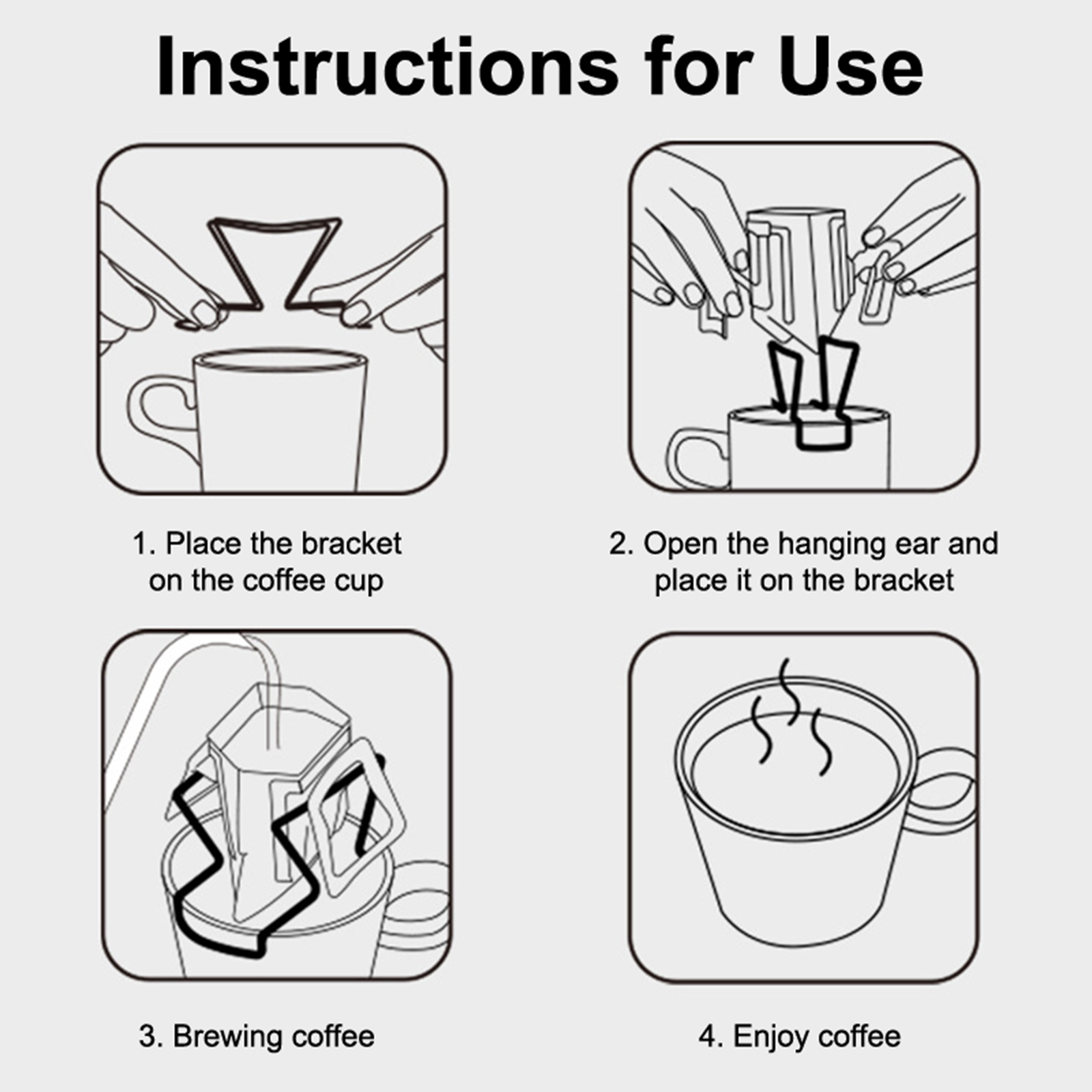 Instructions for Use

1. Place the bracket on the coffee cup

2. Open the hanging ear and place it on the bracket

3. Brewing coffee

4. Enjoy coffee