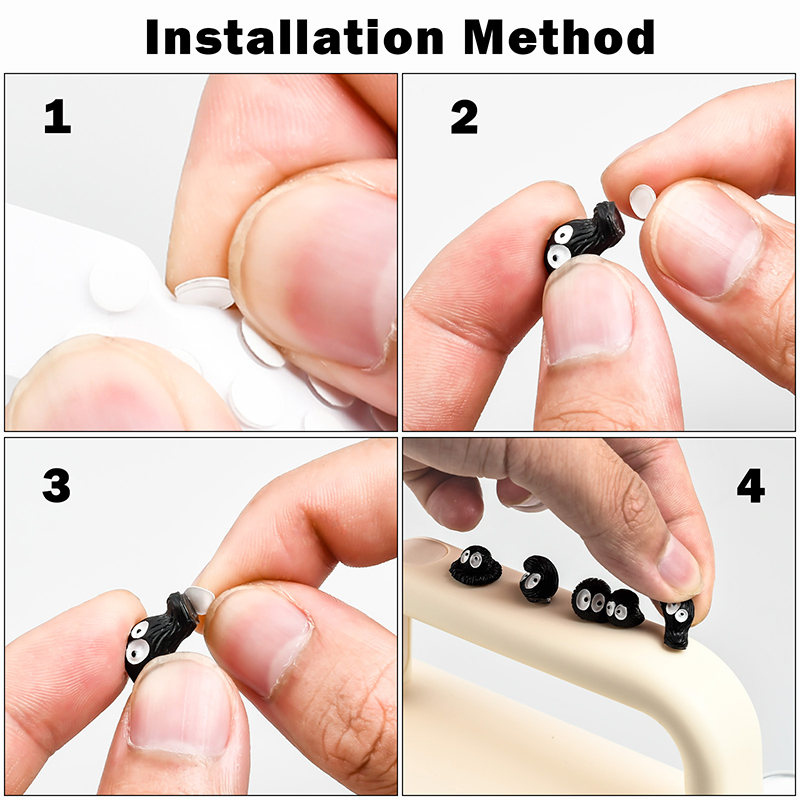 Installation Method

1

2

3

4