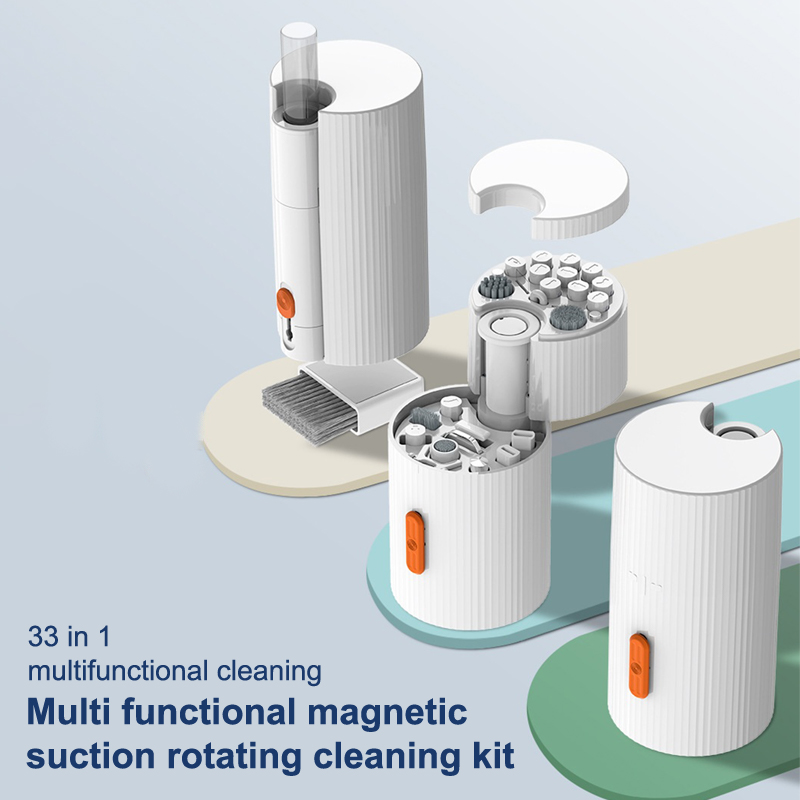 33 in 1
multifunctional cleaning
Multi functional magnetic suction rotating cleaning kit