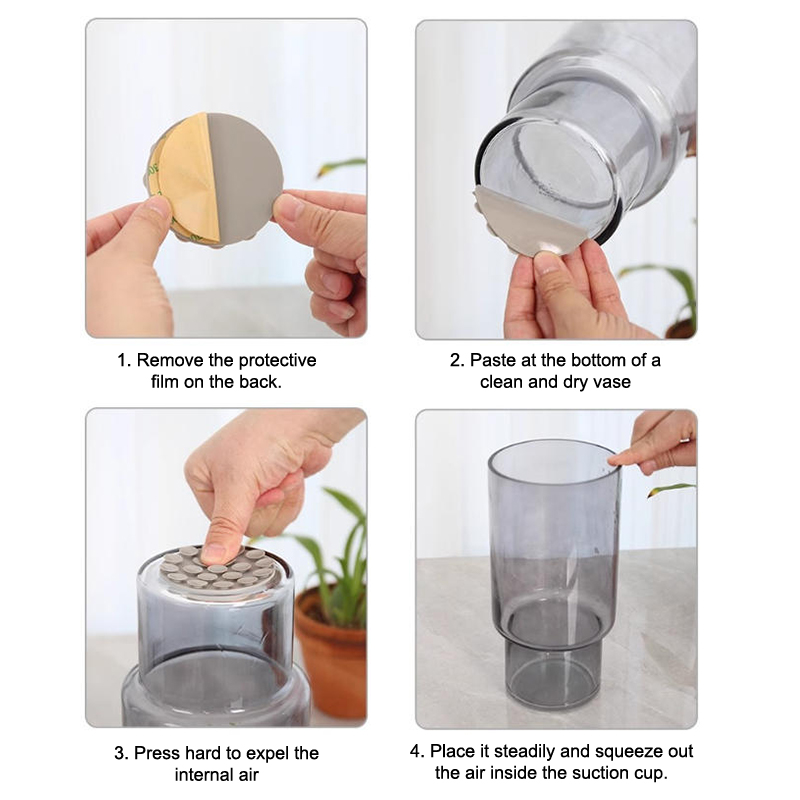 1. Remove the protective film on the back.

2. Paste at the bottom of a clean and dry vase

3. Press hard to expel the internal air

4. Place it steadily and squeeze out the air inside the suction cup.