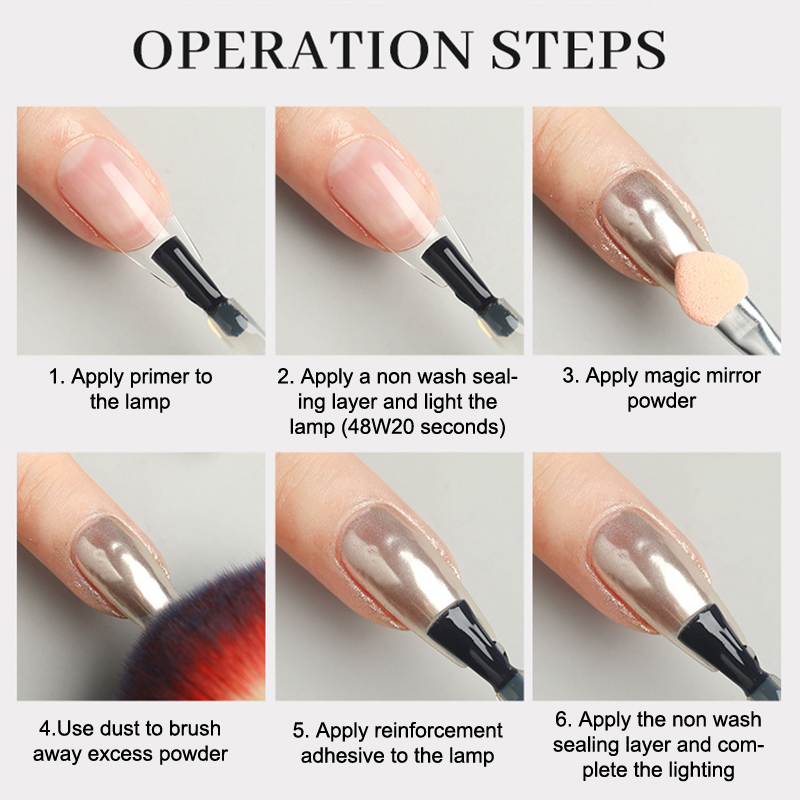 OPERATION STEPS

1. Apply primer to the lamp

2. Apply a non wash sealing layer and light the lamp (48W20 seconds)

3. Apply magic mirror powder

4.Use dust to brush away excess powder

5. Apply reinforcement adhesive to the lamp

6. Apply the non wash sealing layer and complete the lighting