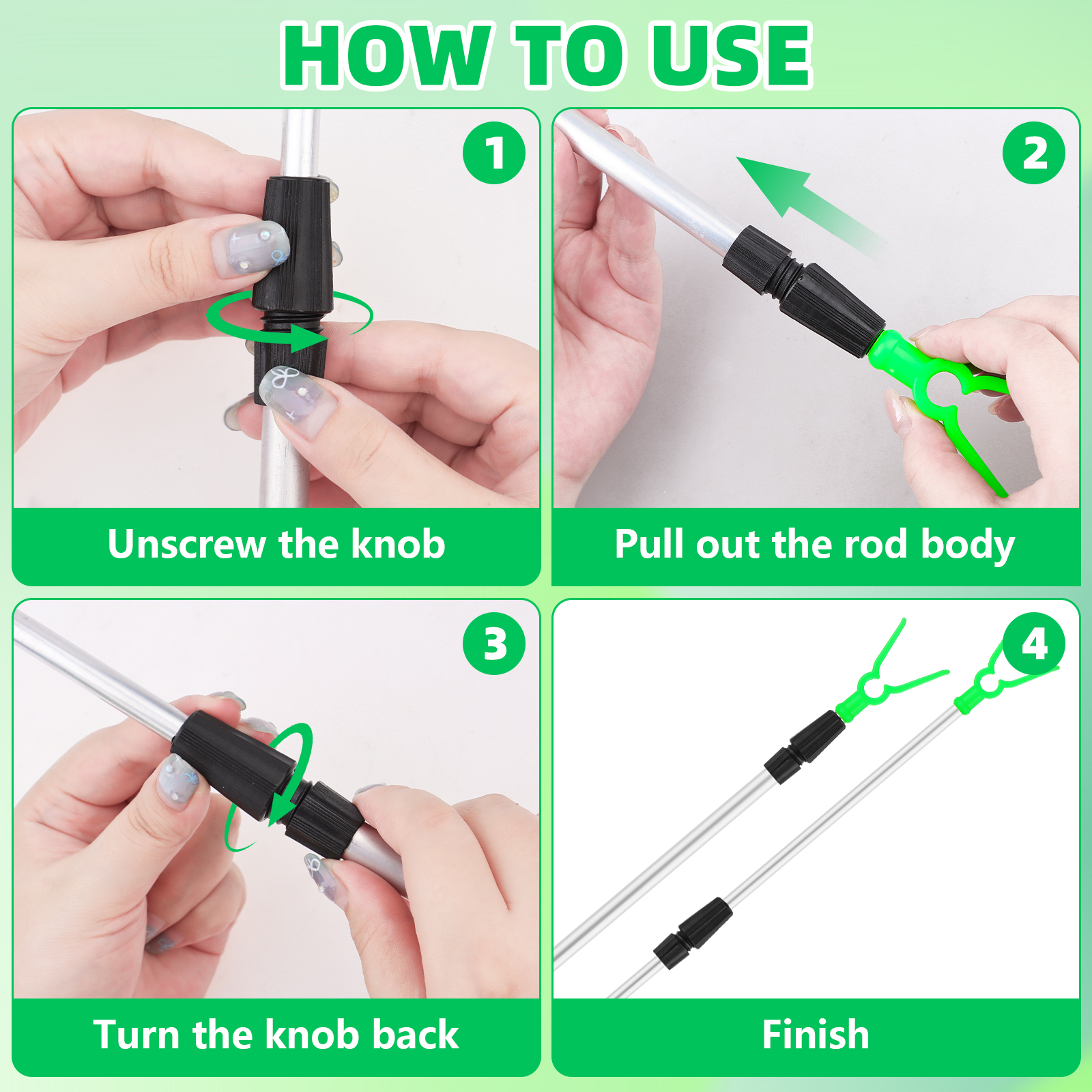 HOW TO USE

1

Unscrew the knob

2

Pull out the rod body

3

Turn the knob back

4

Finish