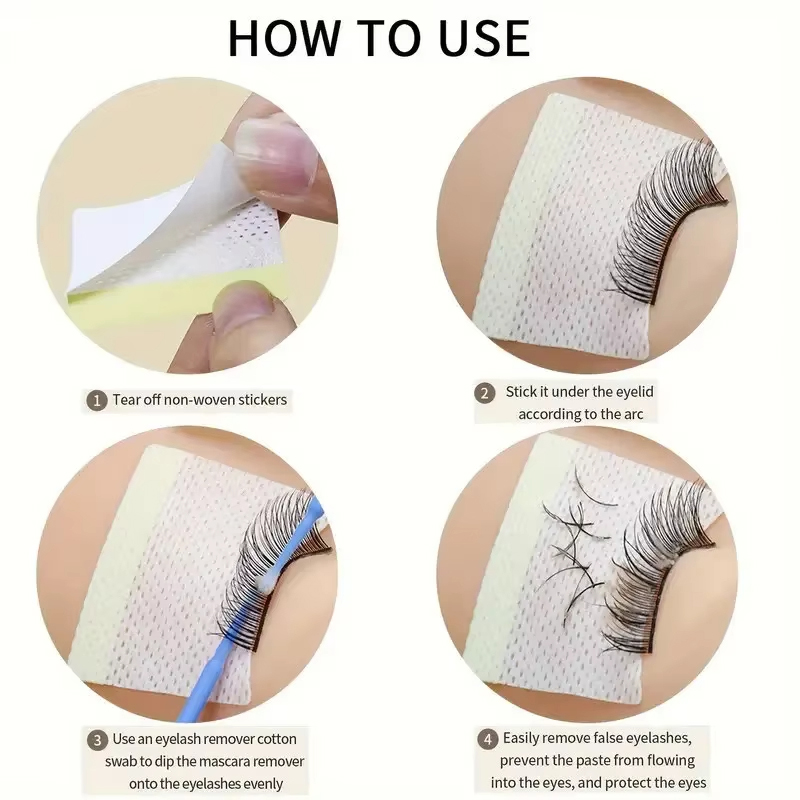 HOW TO USE

1 Tear off non-woven stickers

2 Stick it under the eyelid according to the arc

3 Use an eyelash remover cotton swab to dip the mascara remover onto the eyelashes evenly

4 Easily remove false eyelashes, prevent the paste from flowing into the eyes, and protect the eyes