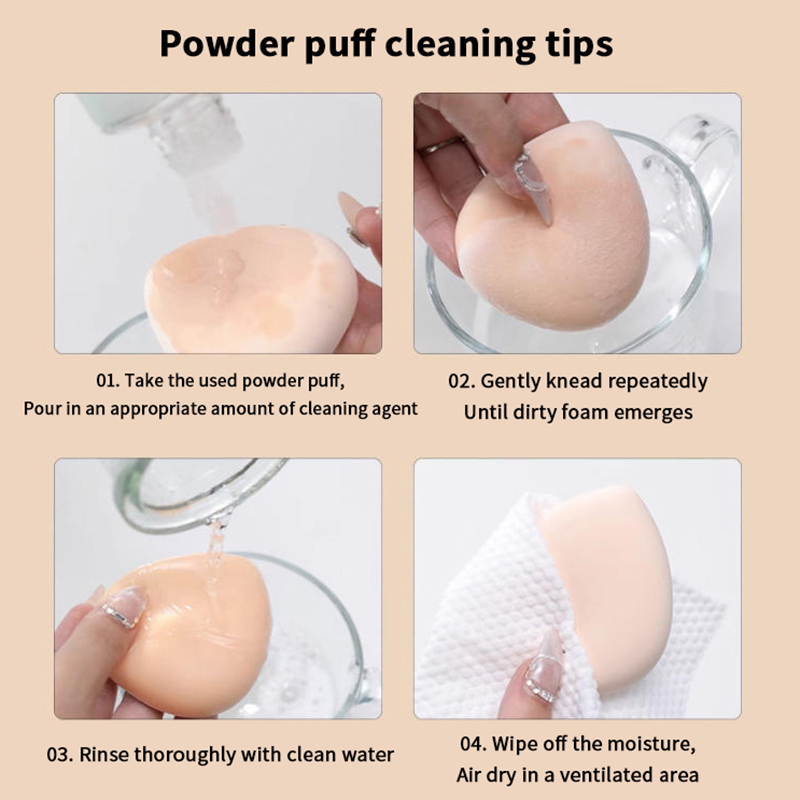 Powder puff cleaning tips

01. Take the used powder puff,
Pour in an appropriate amount of cleaning agent

02. Gently knead repeatedly
Until dirty foam emerges

03. Rinse thoroughly with clean water

04. Wipe off the moisture,
Air dry in a ventilated area