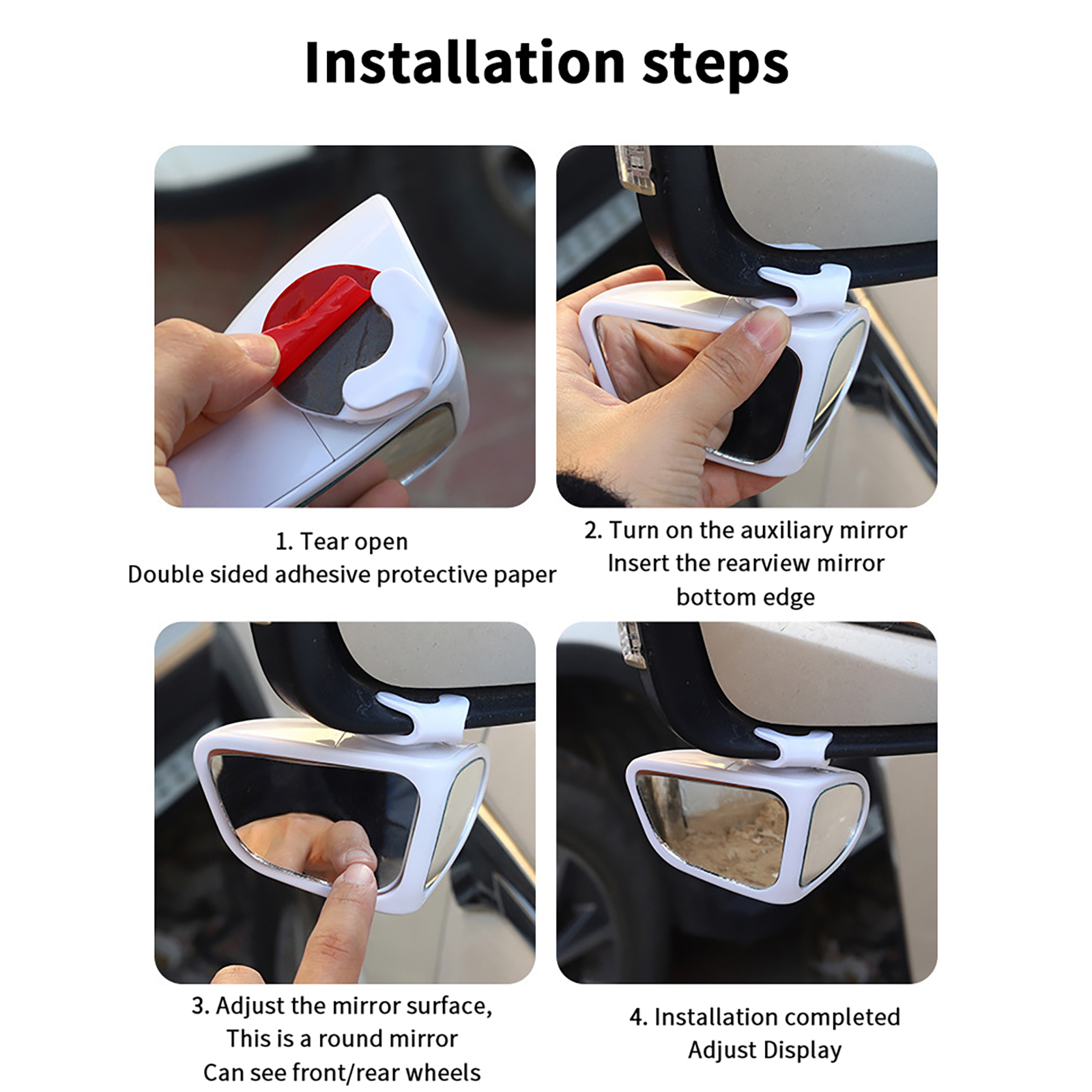 Installation steps

1. Tear open
Double sided adhesive protective paper

2. Turn on the auxiliary mirror
Insert the rearview mirror bottom edge

3. Adjust the mirror surface,
This is a round mirror
Can see front/rear wheels

4. Installation completed
Adjust Display