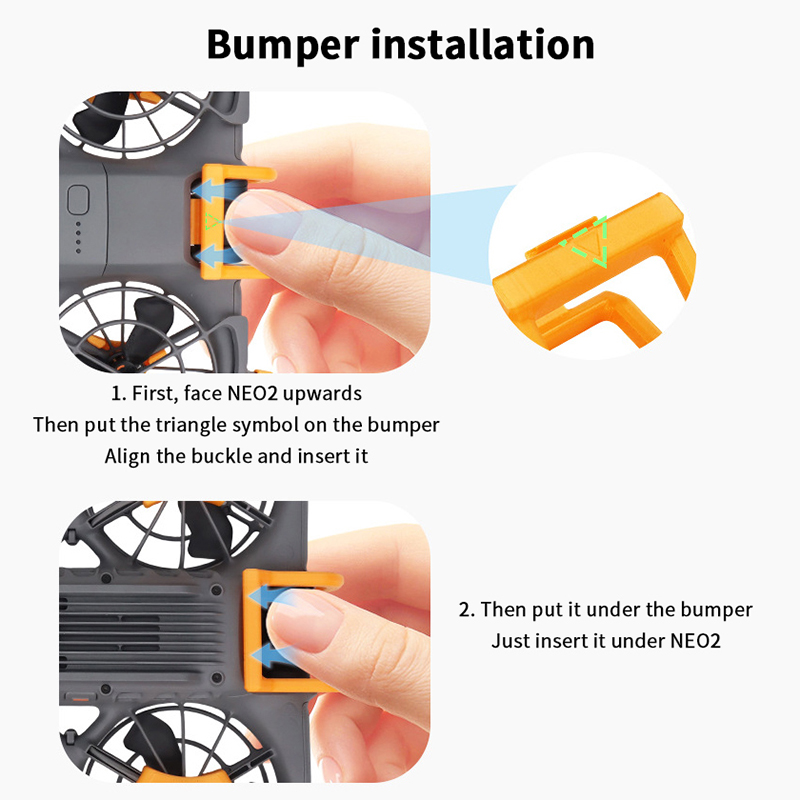 Bumper installation

1. First, face NEO2 upwards
Then put the triangle symbol on the bumper
Align the buckle and insert it

2. Then put it under the bumper
Just insert it under NEO2