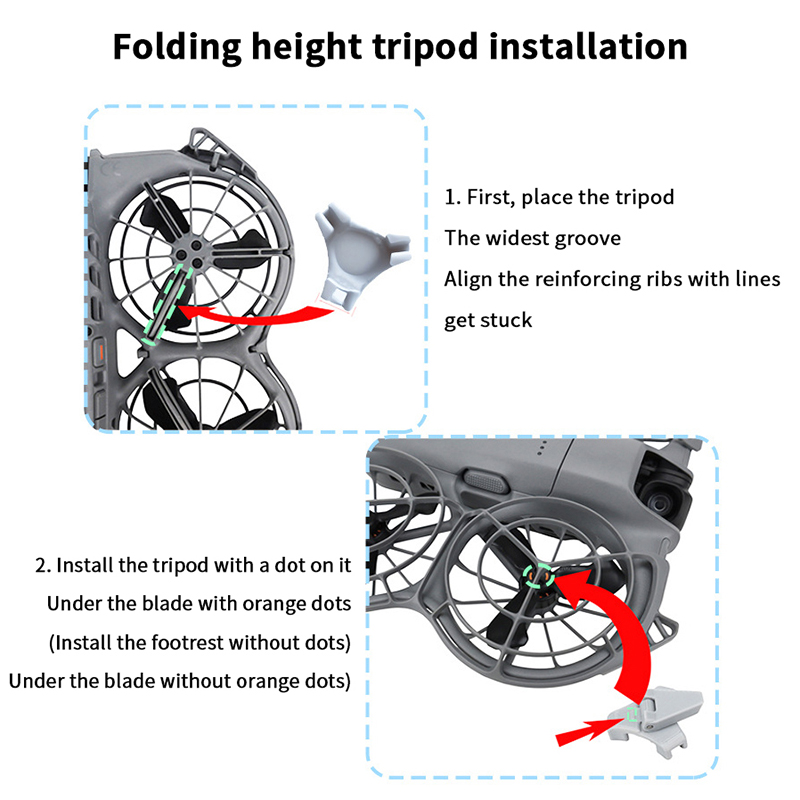 Folding height tripod installation

1. First, place the tripod
The widest groove
Align the reinforcing ribs with lines
get stuck

2. Install the tripod with a dot on it
Under the blade with orange dots
(Install the footrest without dots)
Under the blade without orange dots)