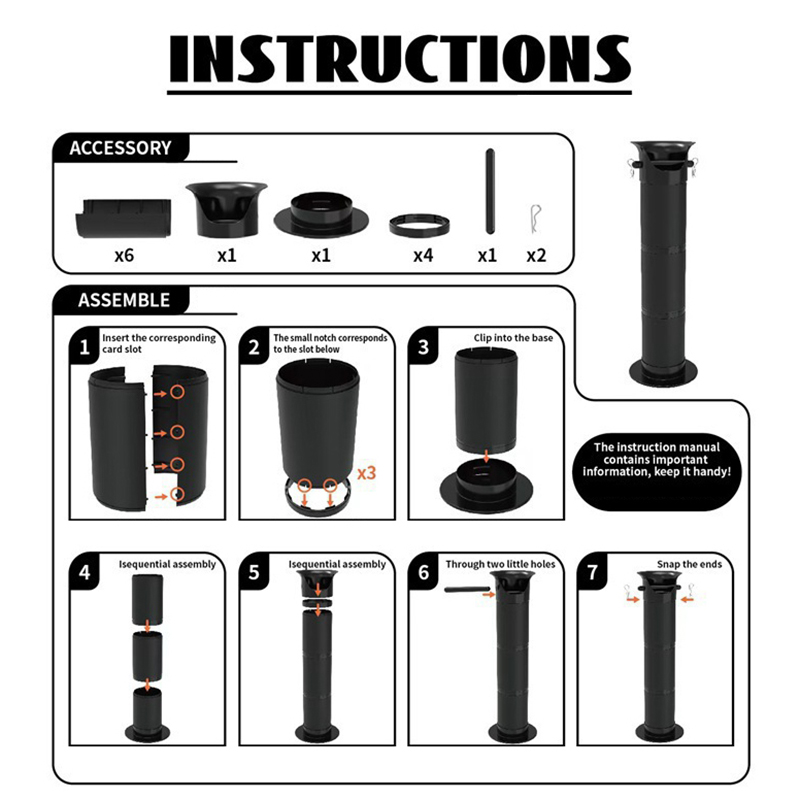 INSTRUCTIONS

ACCESSORY

x6 x1 x1 x4 x1 x2

ASSEMBLE

1 Insert the corresponding card slot

2 The small notch corresponds to the slot below

x3

3 Clip into the base

The instruction manual contains important information, keep it handy!

4 Isequential assembly

5 Isequential assembly

6 Through two little holes

7 Snap the ends