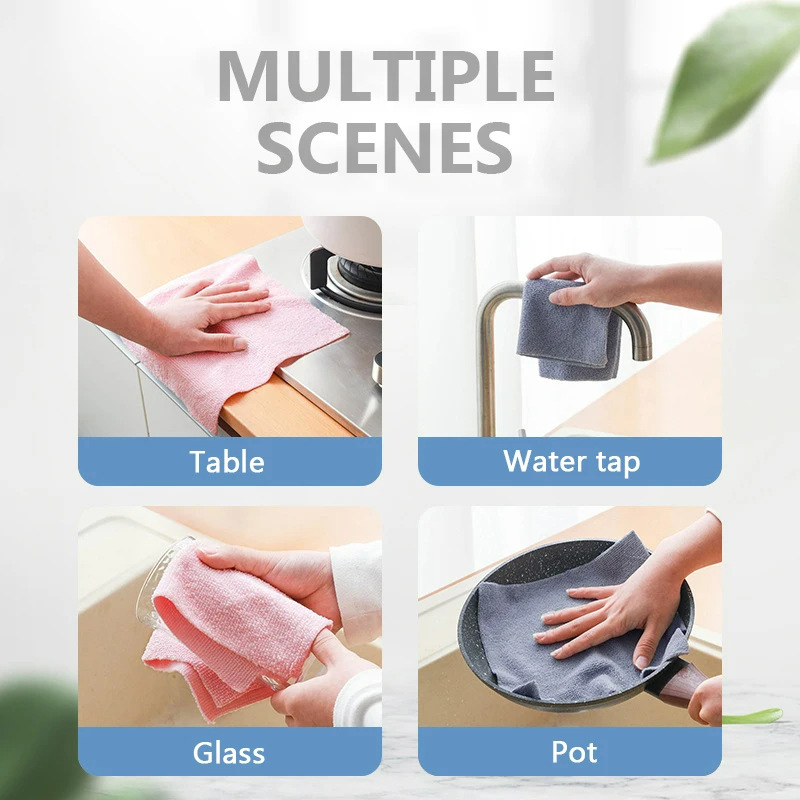 MULTIPLE SCENES

Table

Water tap

Glass

Pot