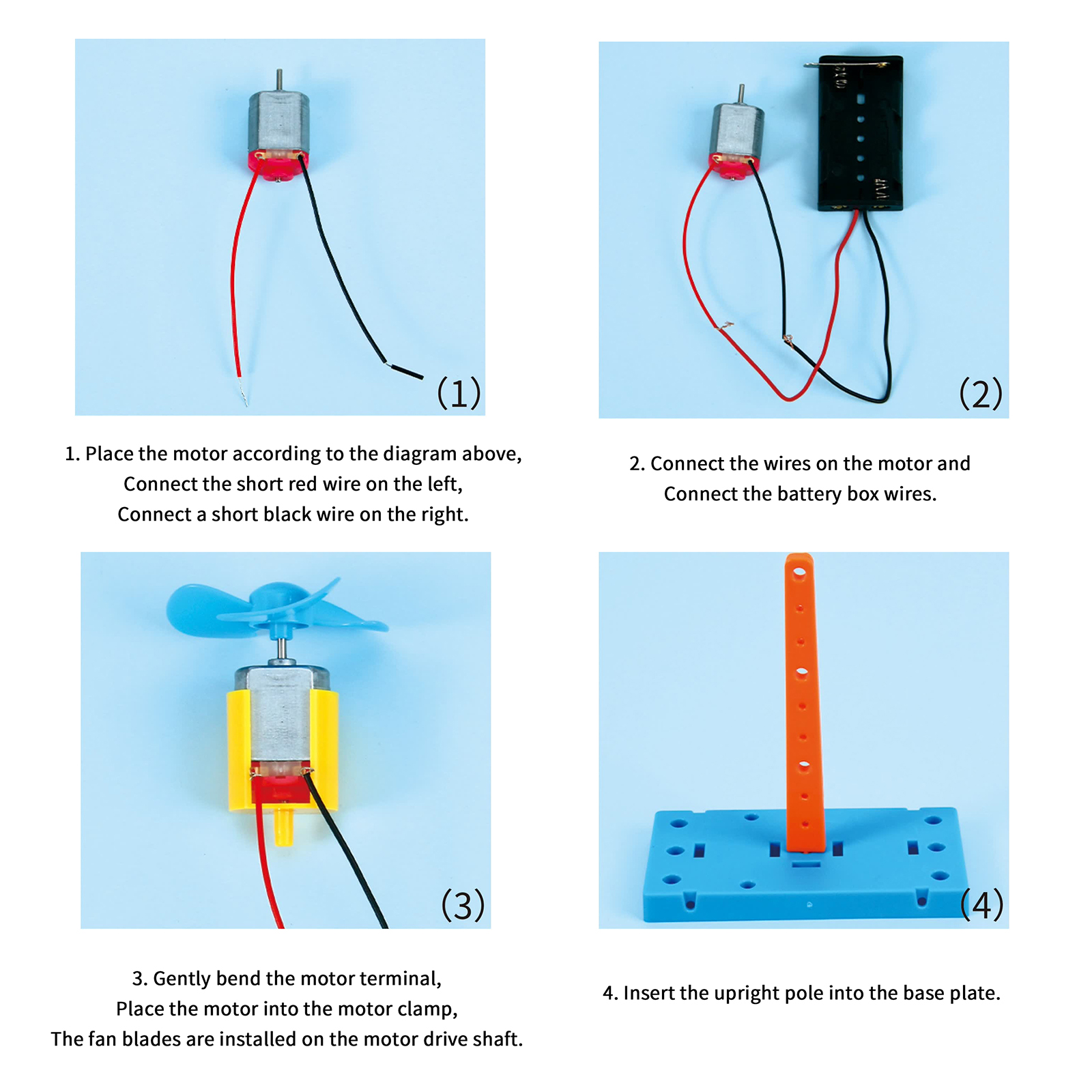 (1)

1. Place the motor according to the diagram above,
Connect the short red wire on the left,
Connect a short black wire on the right.

(2)

2. Connect the wires on the motor and
Connect the battery box wires.

(3)

3. Gently bend the motor terminal,
Place the motor into the motor clamp,
The fan blades are installed on the motor drive shaft.

(4)

4. Insert the upright pole into the base plate.