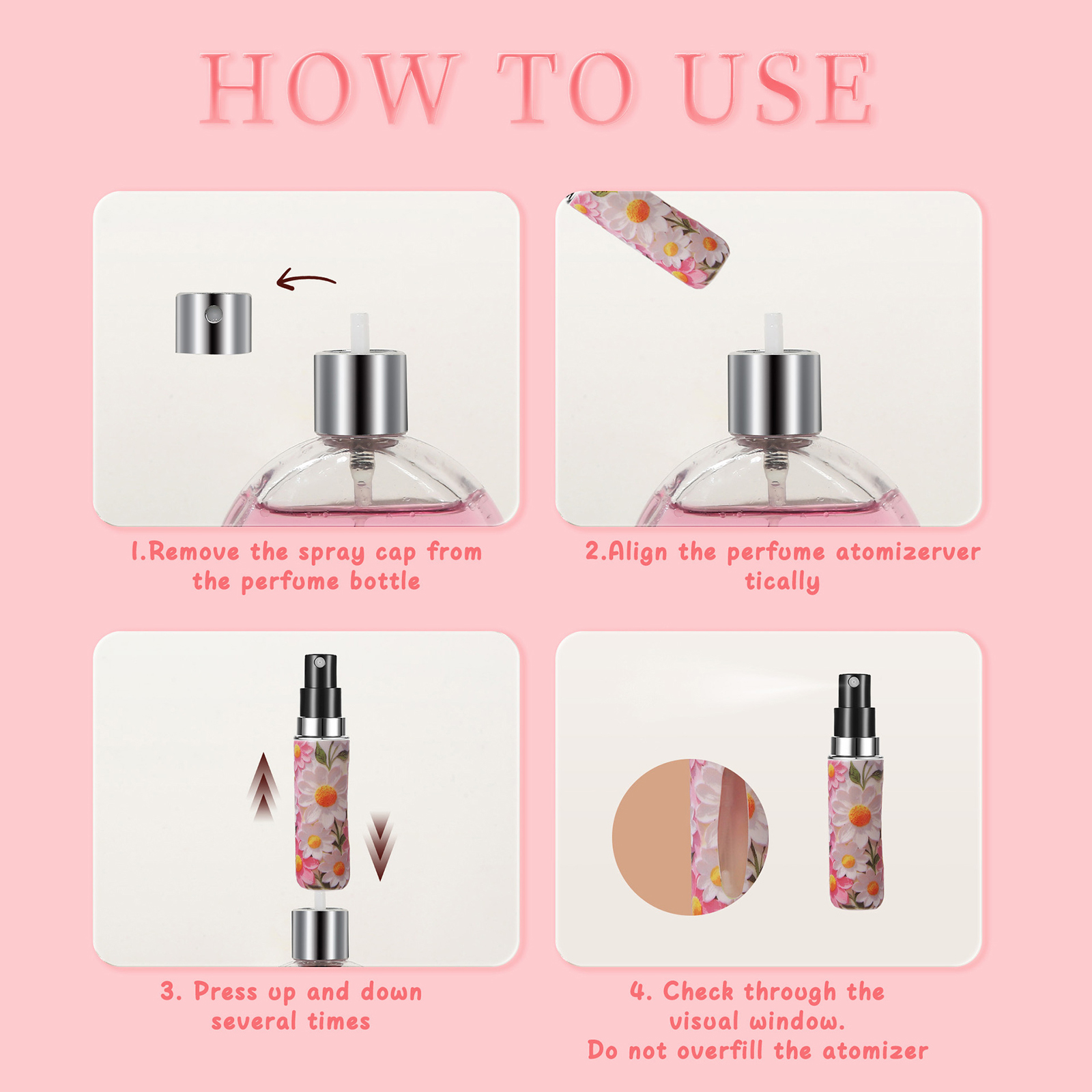 HOW TO USE

1.Remove the spray cap from the perfume bottle

2.Align the perfume atomizerver tically

3. Press up and down several times

4. Check through the visual window.
Do not overfill the atomizer