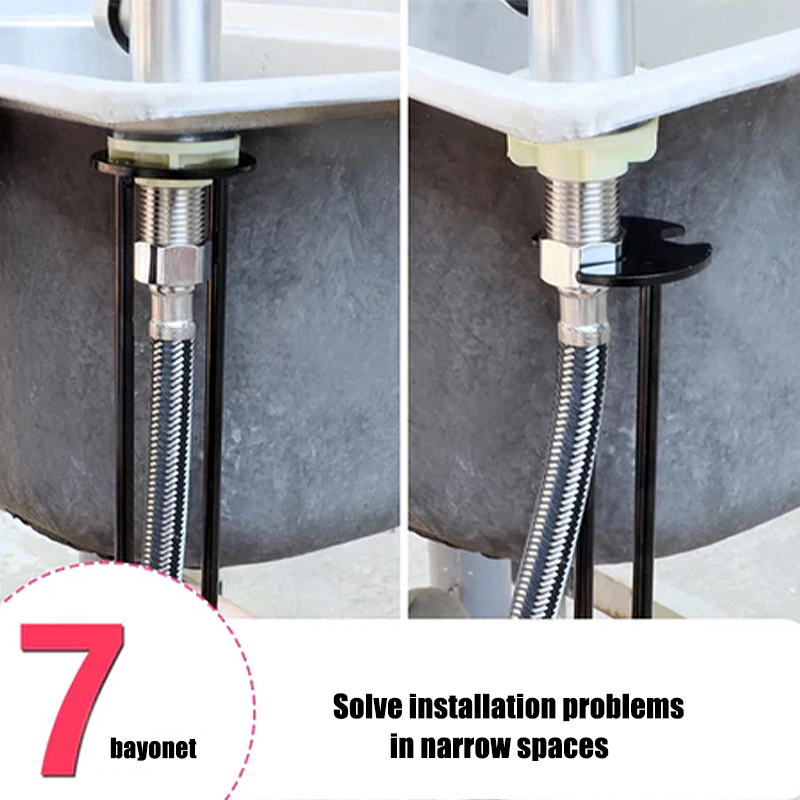 7 bayonet

Solve installation problems in narrow spaces