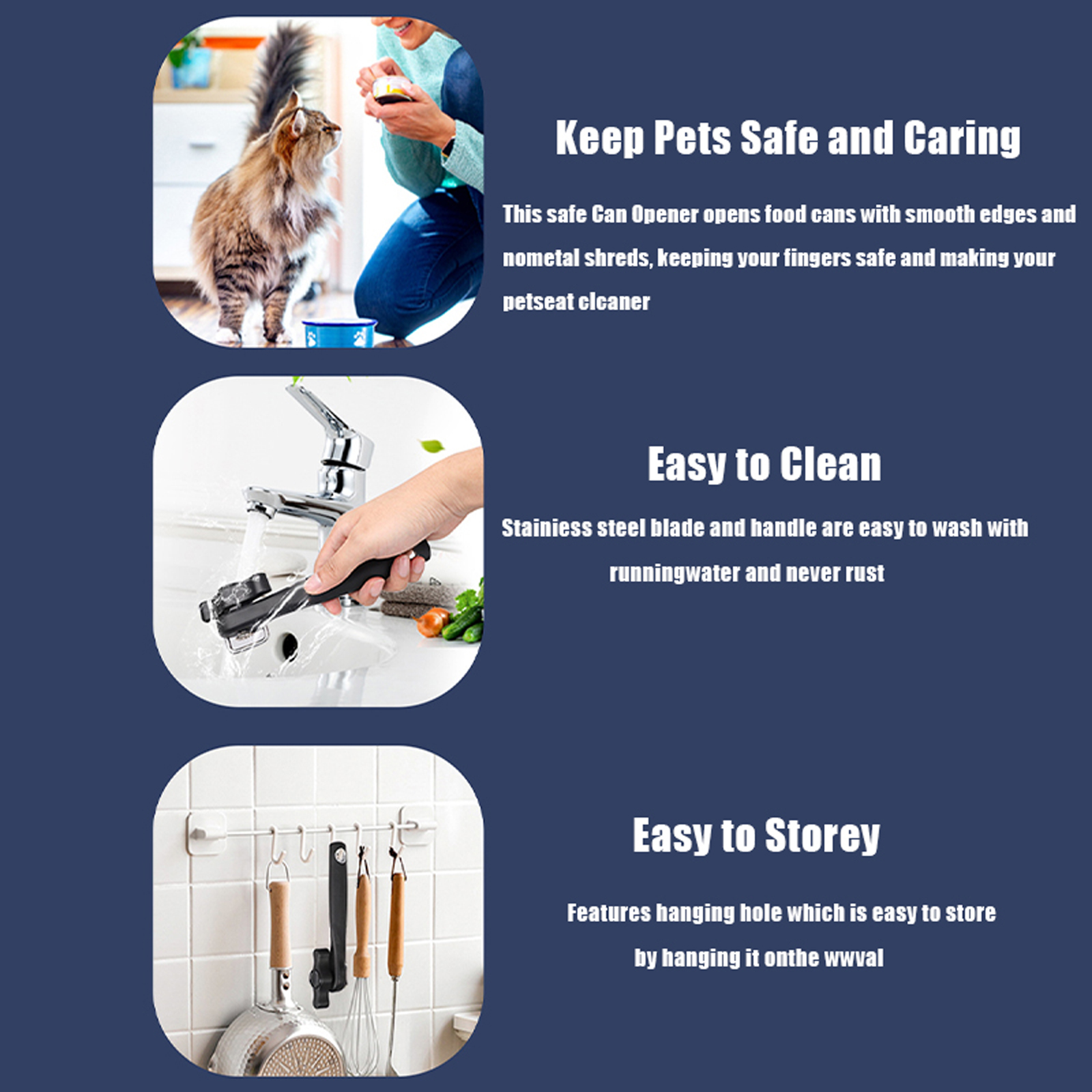 Keep Pets Safe and Caring

This safe Can Opener opens food cans with smooth edges and nometal shreds, keeping your fingers safe and making your petseat cleaner

Easy to Clean

Stainiess steel blade and handle are easy to wash with runningwater and never rust

Easy to Storey

Features hanging hole which is easy to store by hanging it onthe wwval