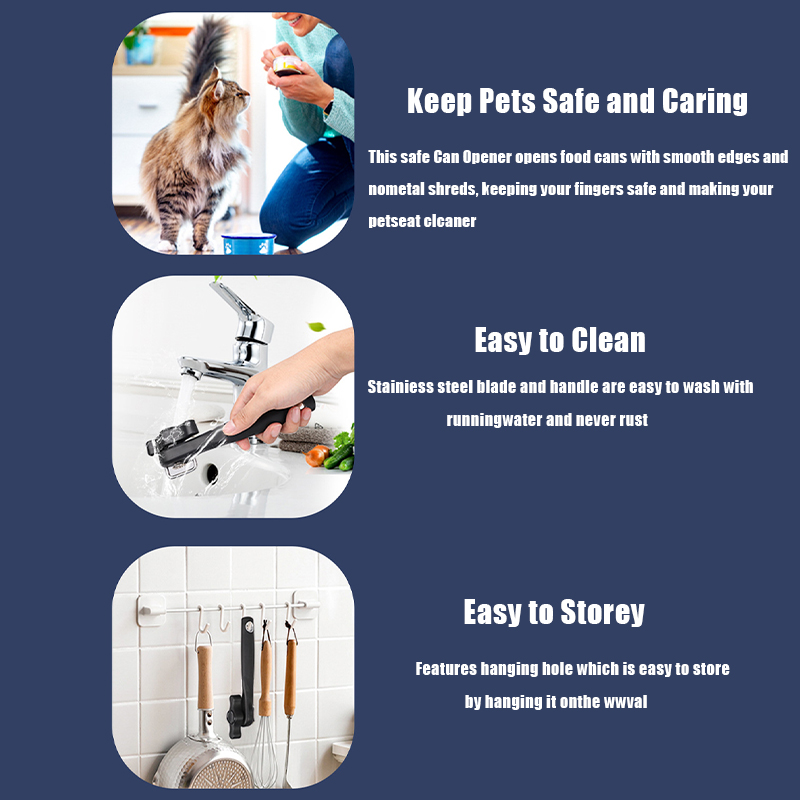 Keep Pets Safe and Caring

This safe Can Opener opens food cans with smooth edges and nometal shreds, keeping your fingers safe and making your petseat cleaner

Easy to Clean

Stainiess steel blade and handle are easy to wash with runningwater and never rust

Easy to Storey

Features hanging hole which is easy to store by hanging it onthe wwval