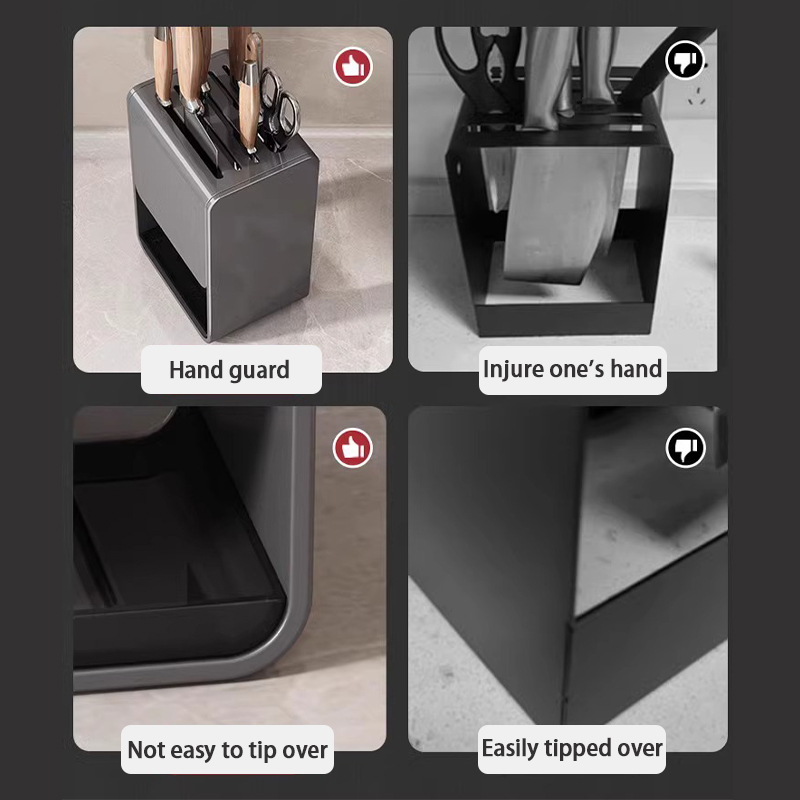 Hand guard

Injure one's hand

Not easy to tip over

Easily tipped over