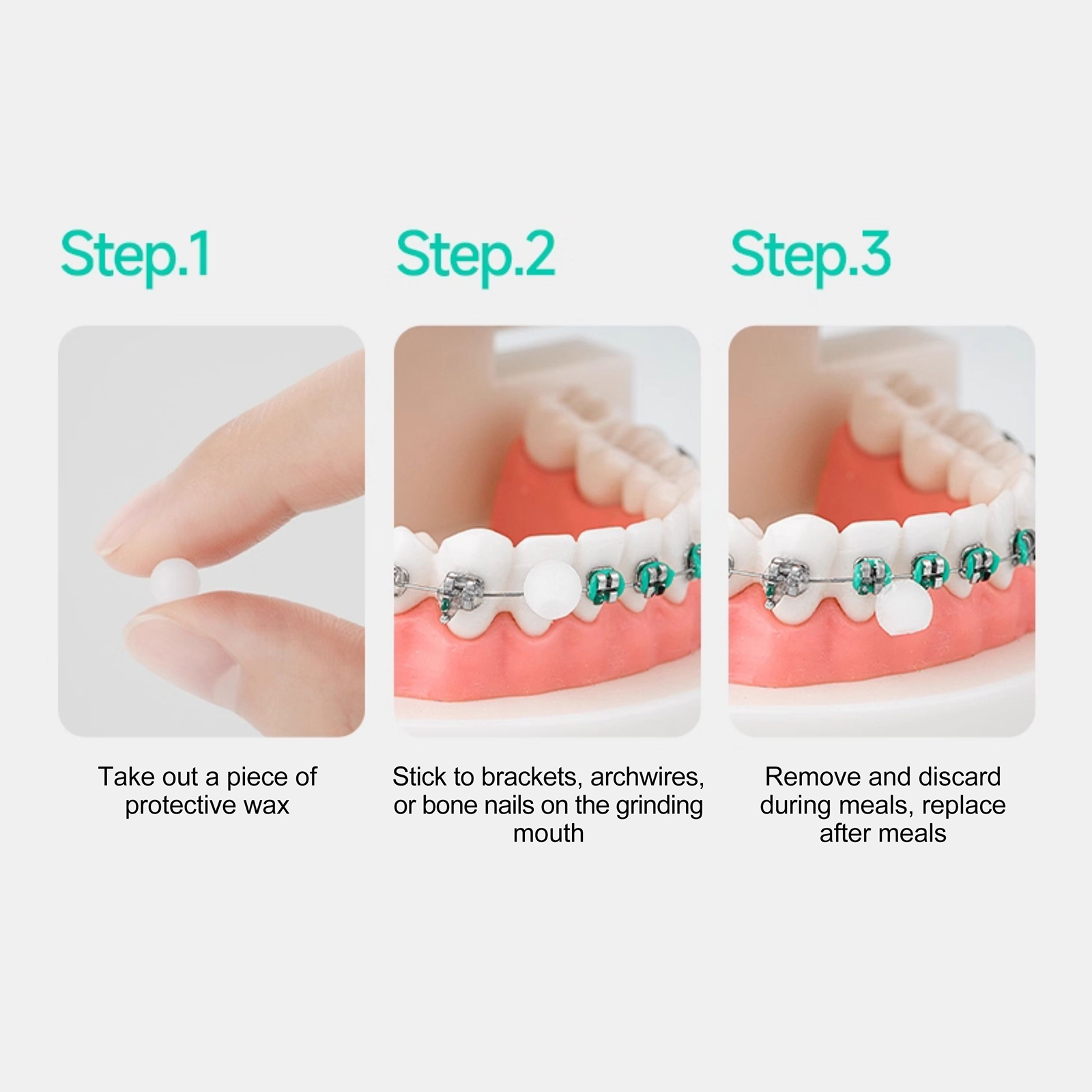 Step.1

Take out a piece of protective wax

Step.2

Stick to brackets, archwires, or bone nails on the grinding mouth

Step.3

Remove and discard during meals, replace after meals