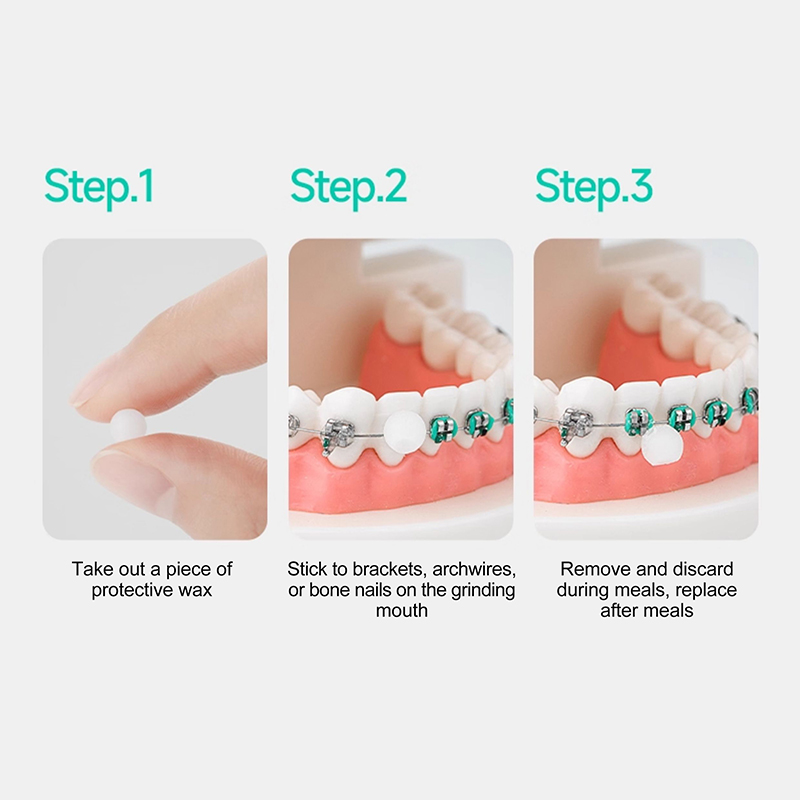 Step.1

Take out a piece of protective wax

Step.2

Stick to brackets, archwires, or bone nails on the grinding mouth

Step.3

Remove and discard during meals, replace after meals