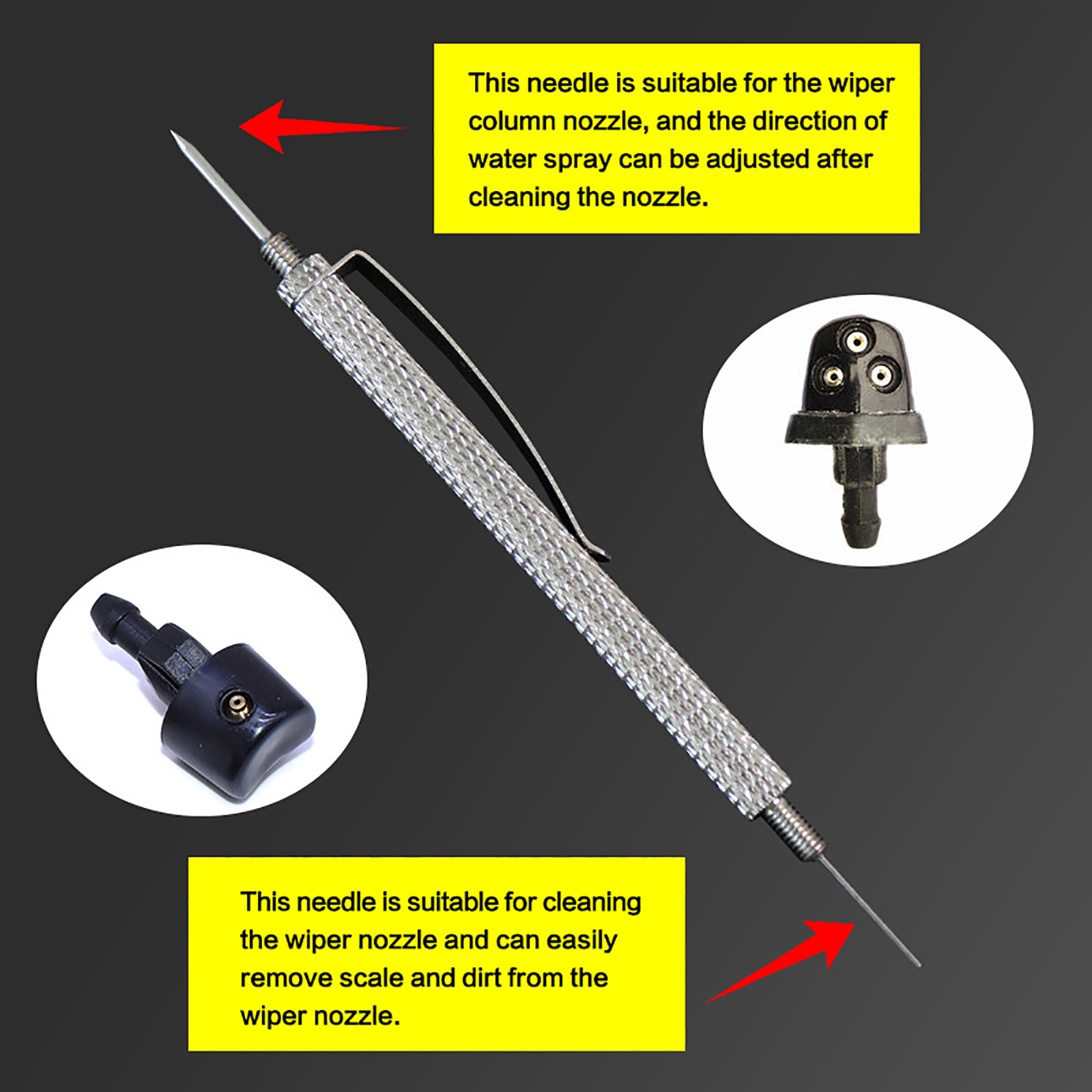 This needle is suitable for the wiper column nozzle, and the direction of water spray can be adjusted after cleaning the nozzle.

This needle is suitable for cleaning the wiper nozzle and can easily remove scale and dirt from the wiper nozzle.