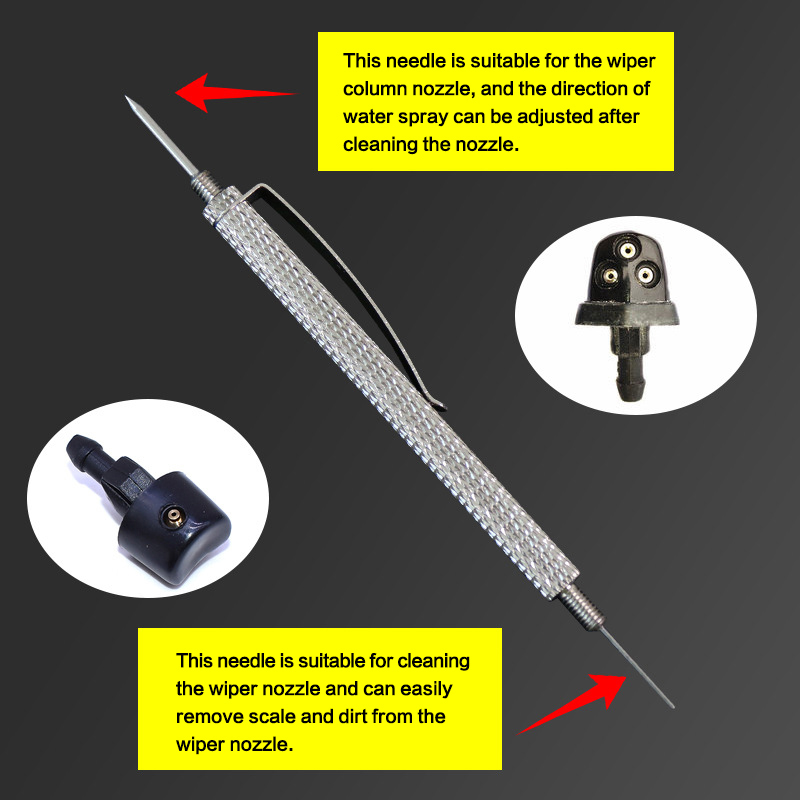 This needle is suitable for the wiper column nozzle, and the direction of water spray can be adjusted after cleaning the nozzle.

This needle is suitable for cleaning the wiper nozzle and can easily remove scale and dirt from the wiper nozzle.