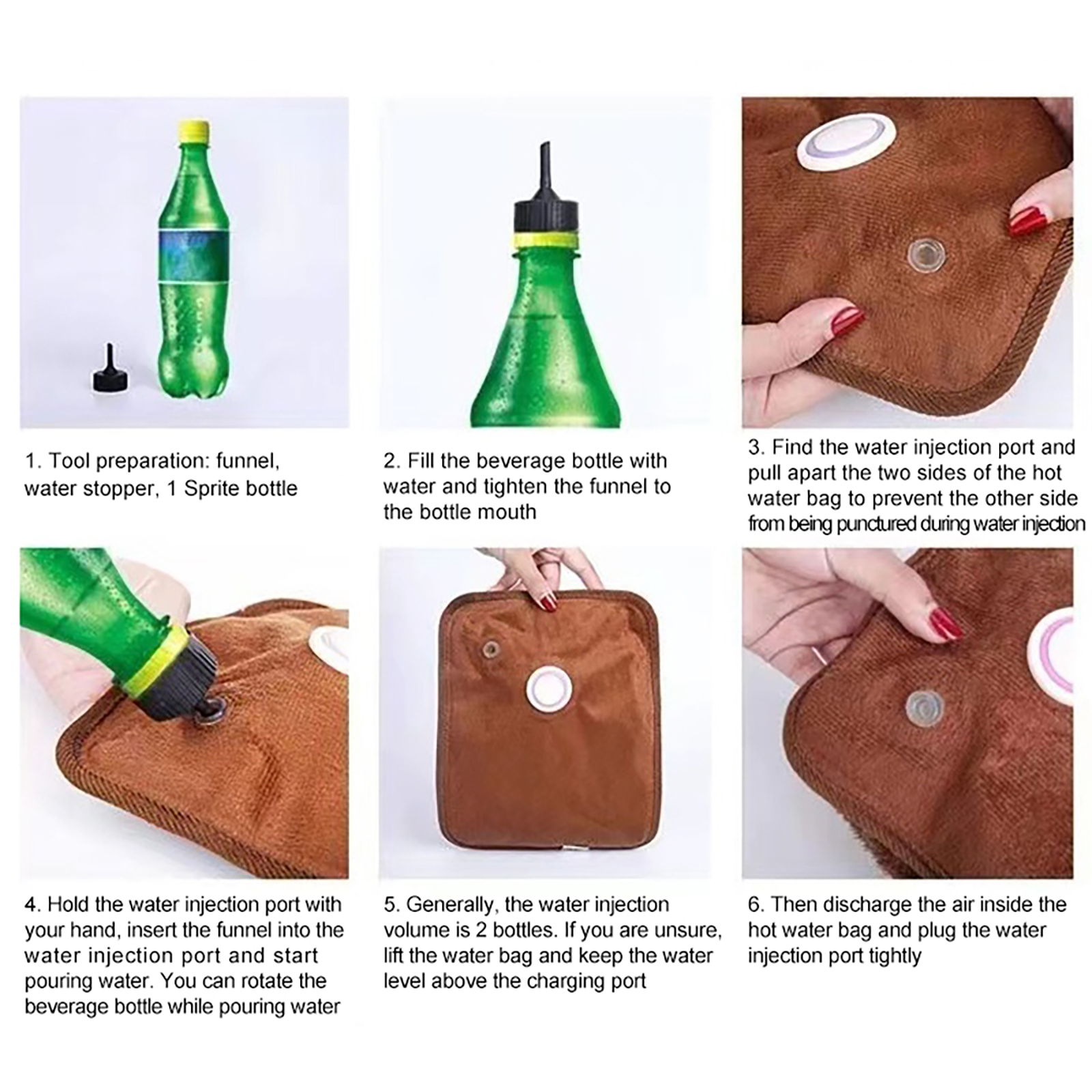 1. Tool preparation: funnel, water stopper, 1 Sprite bottle

2. Fill the beverage bottle with water and tighten the funnel to the bottle mouth

3. Find the water injection port and pull apart the two sides of the hot water bag to prevent the other side from being punctured during water injection

4. Hold the water injection port with your hand, insert the funnel into the water injection port and start pouring water. You can rotate the beverage bottle while pouring water

5. Generally, the water injection volume is 2 bottles. If you are unsure, lift the water bag and keep the water level above the charging port

6. Then discharge the air inside the hot water bag and plug the water injection port tightly