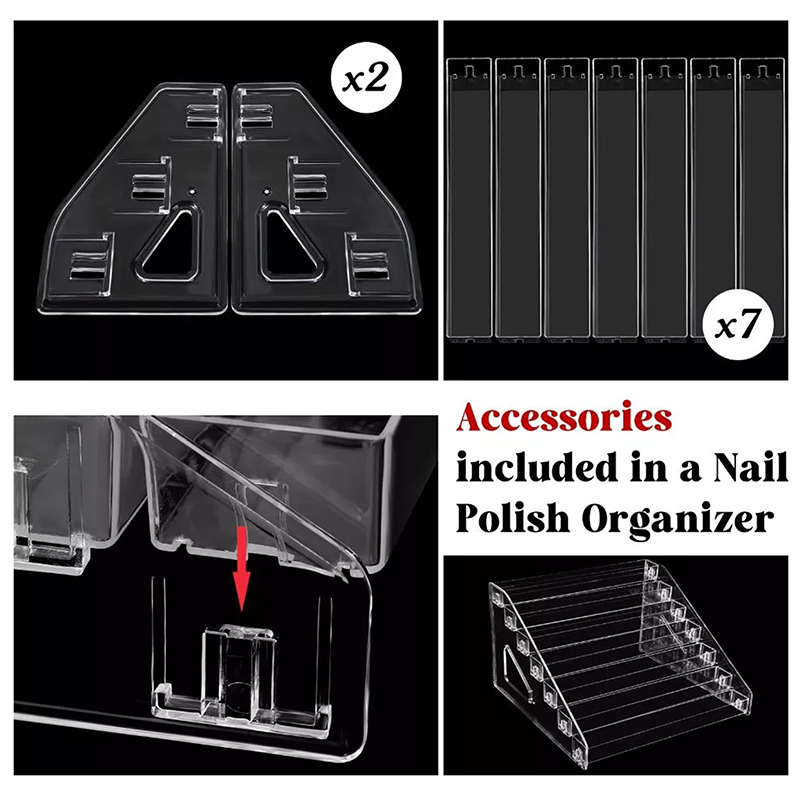 x2

x7

Accessories included in a Nail Polish Organizer